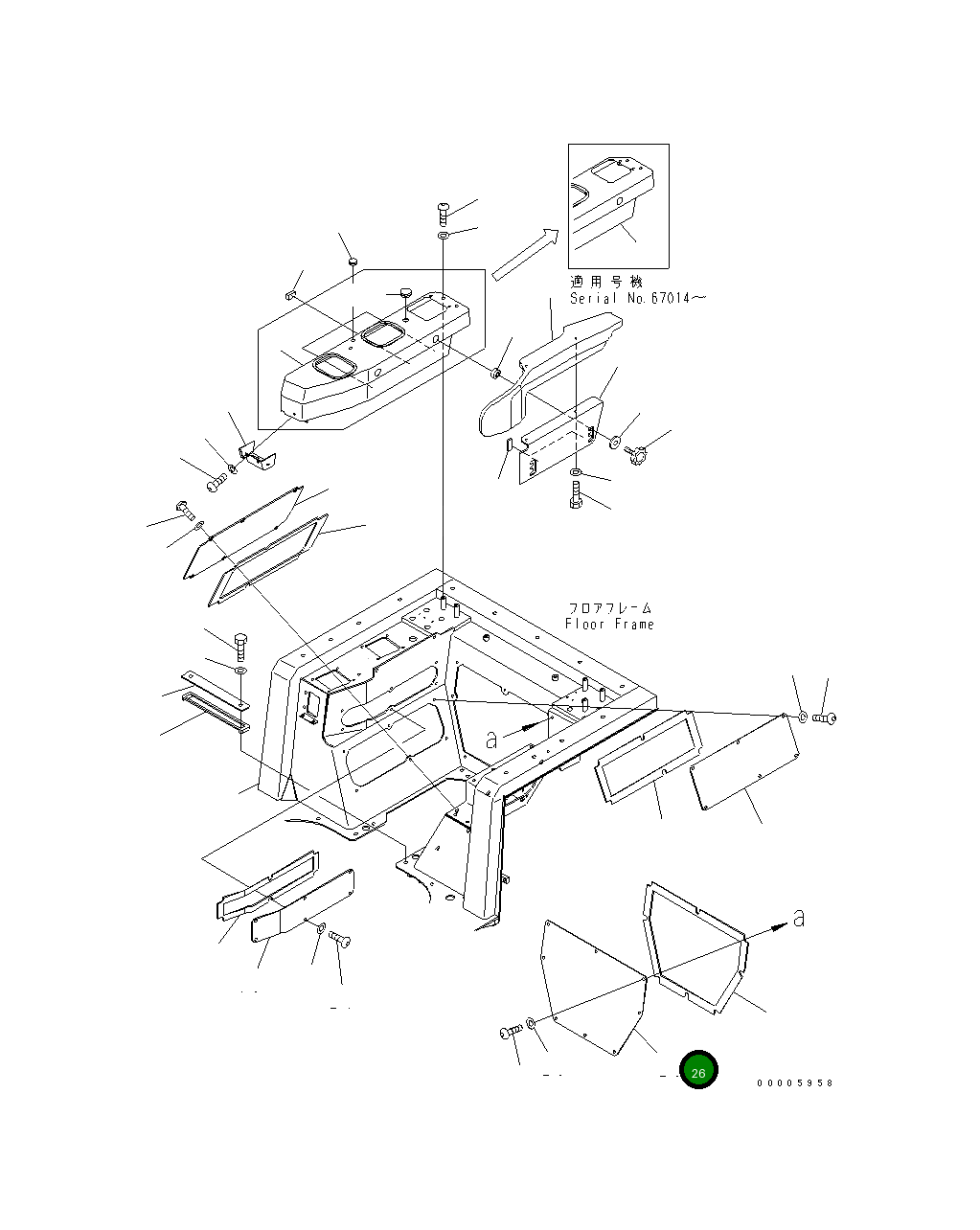 適用号機
Serial No.67014～

フロアフレーム
Floor Frame

a

a

26

00005958