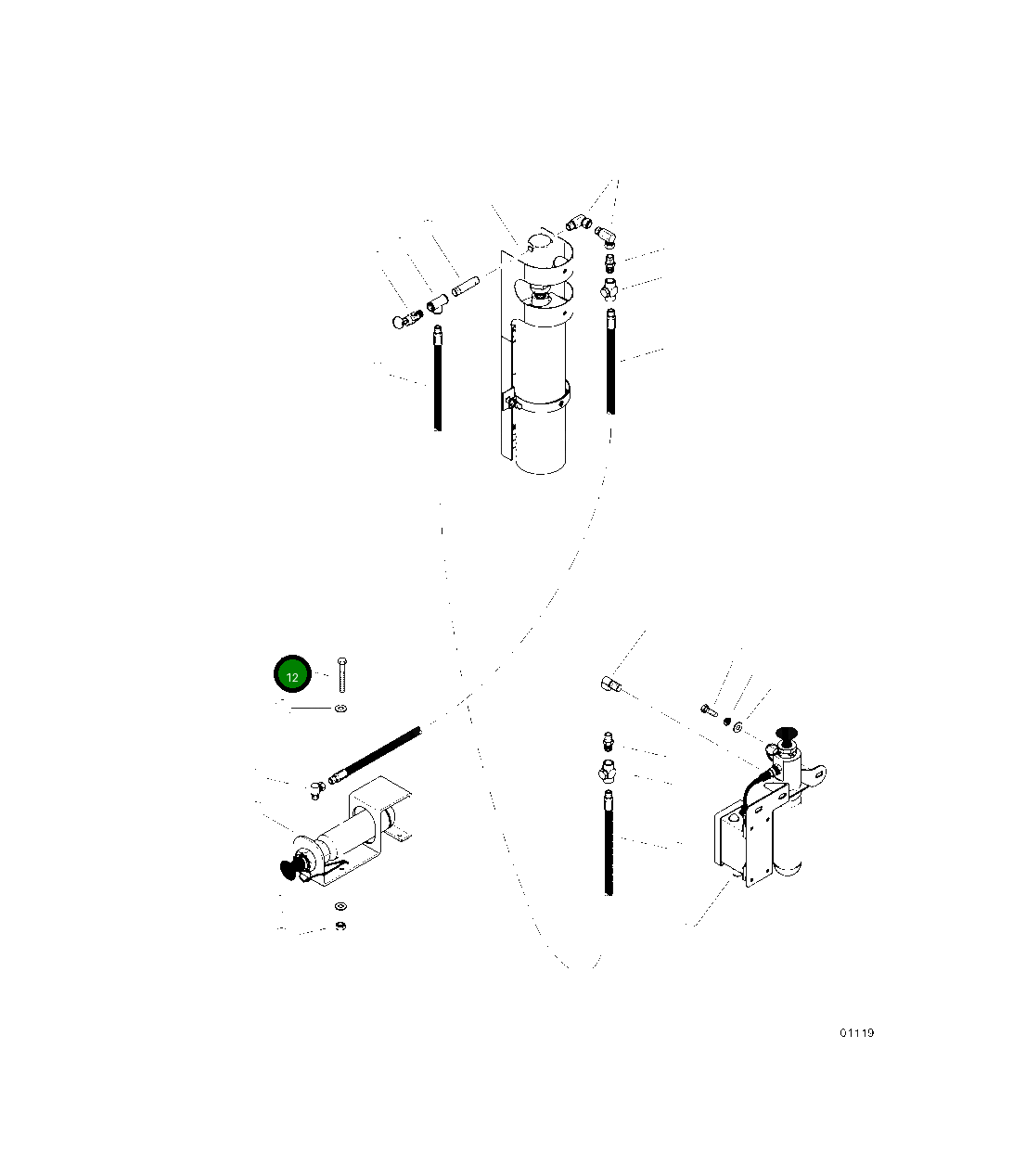 12

01119