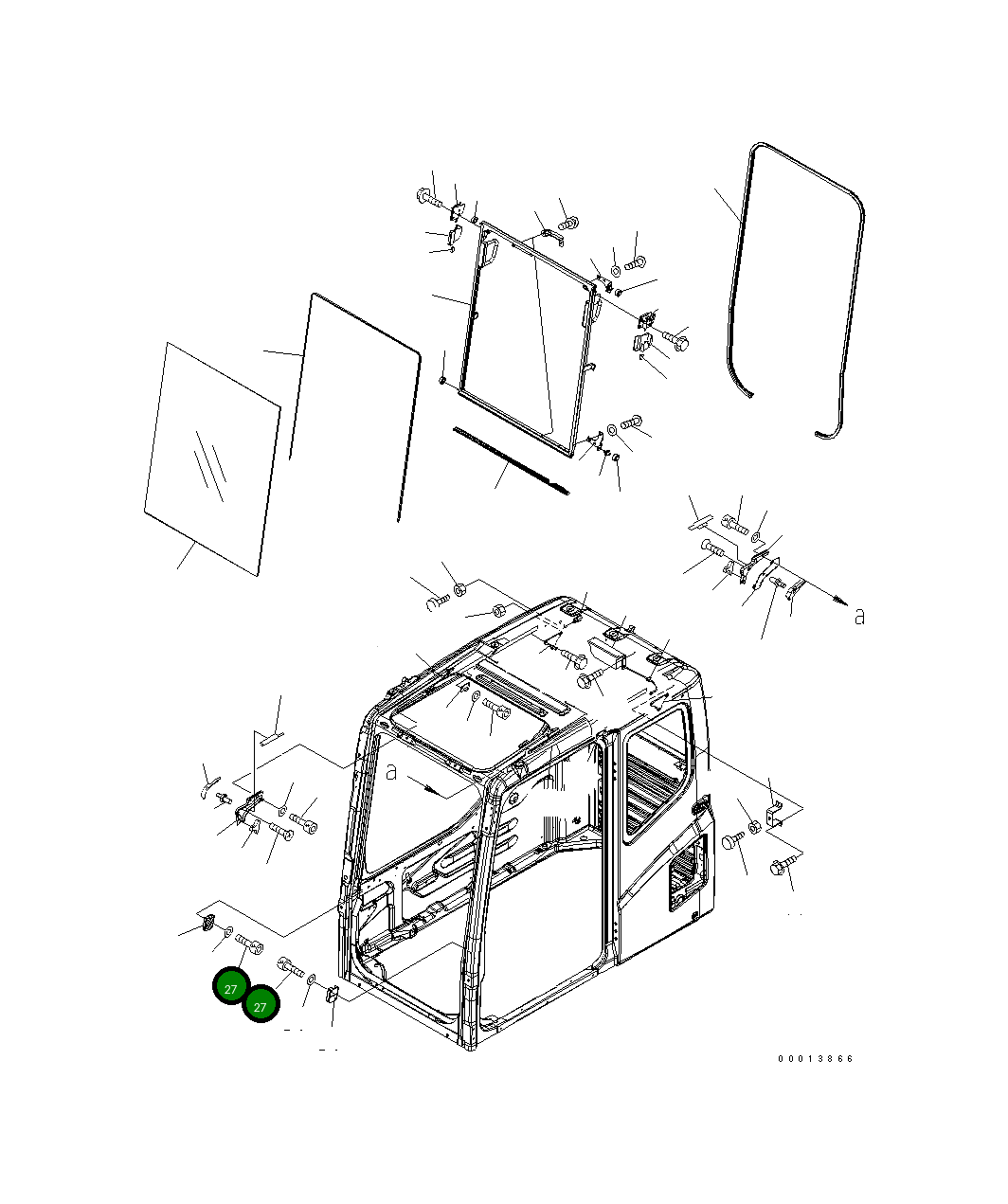 a

a

27

27

00013866