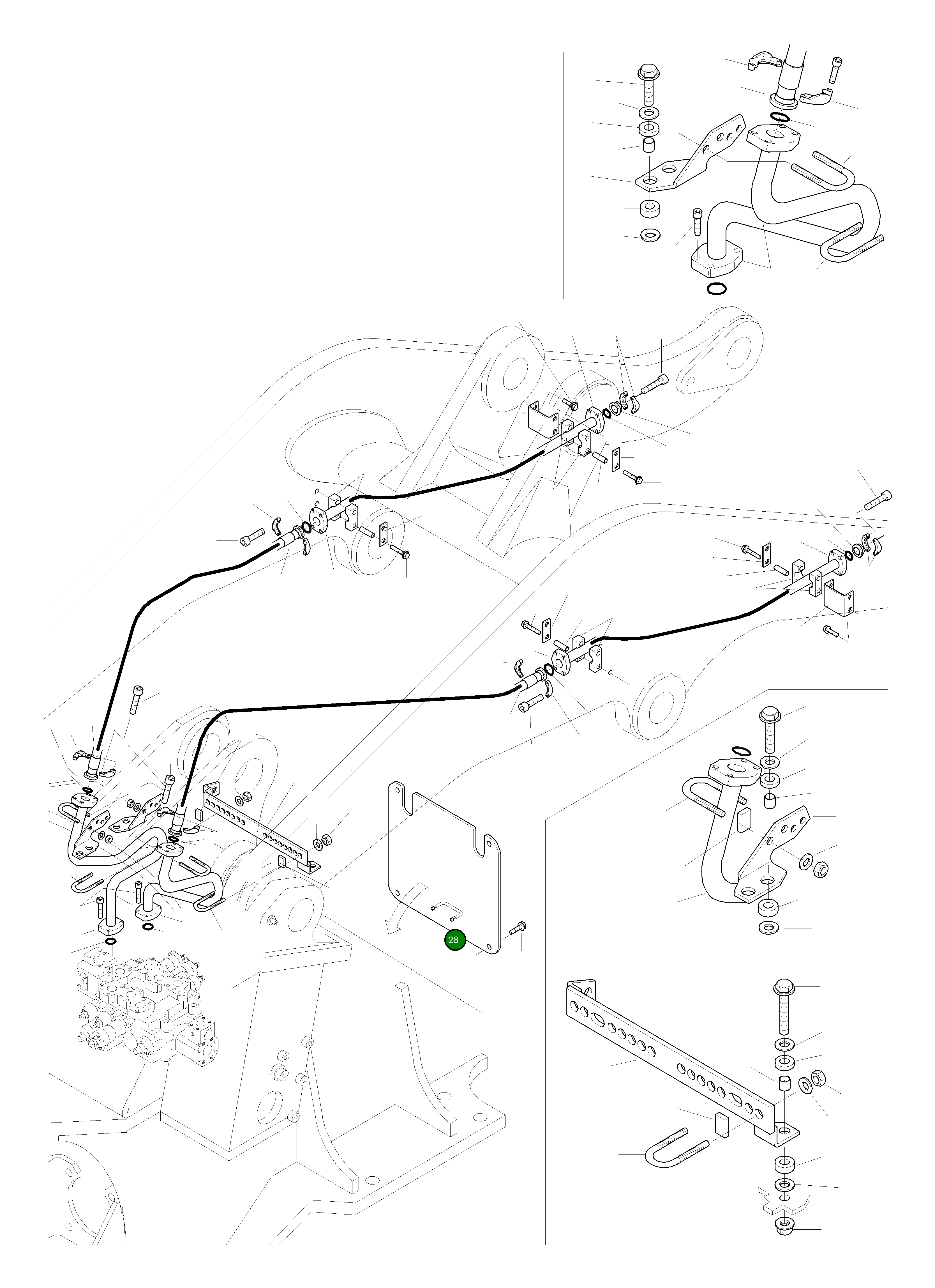 28