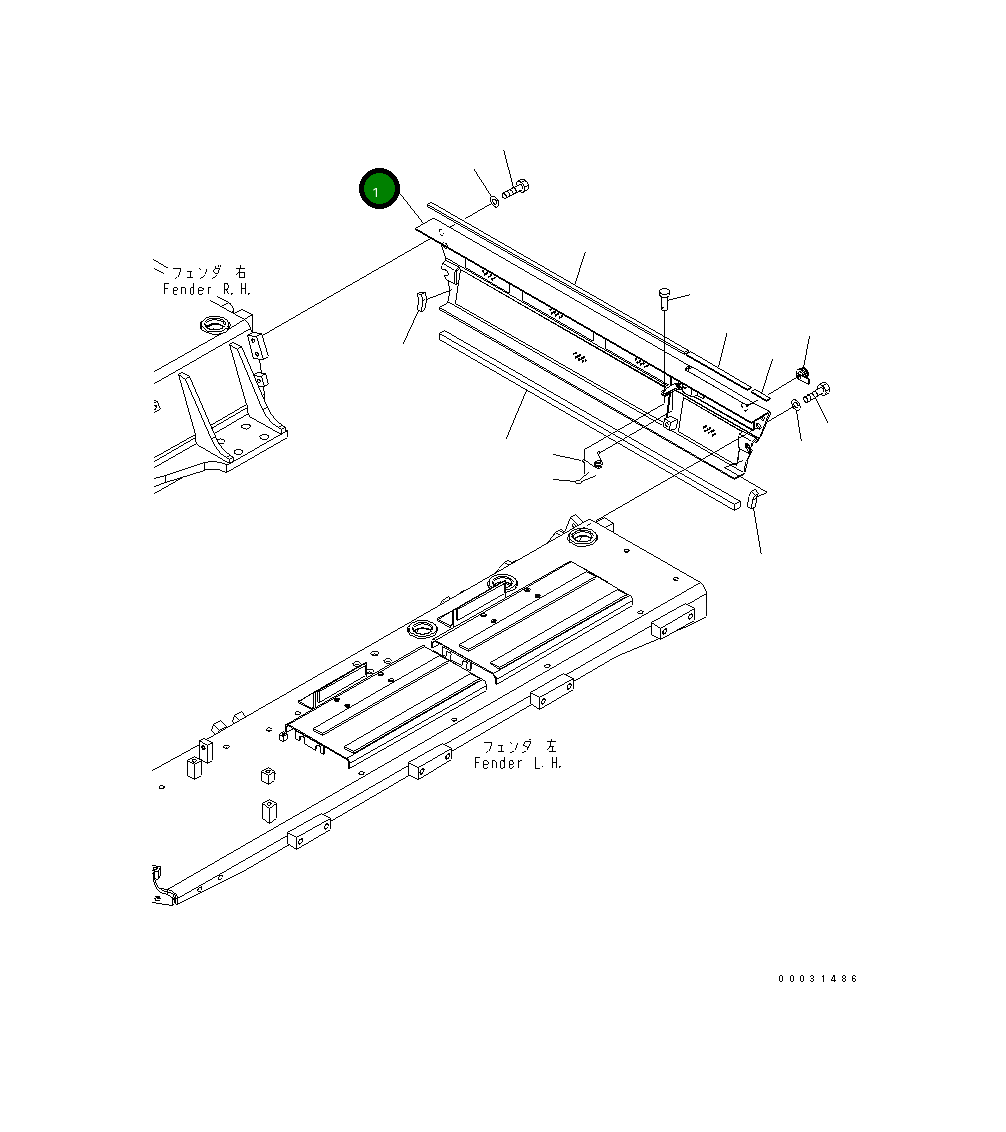 1

フェンダ 右
Fender R.H.

フェンダ 左
Fender L.H.

00031486