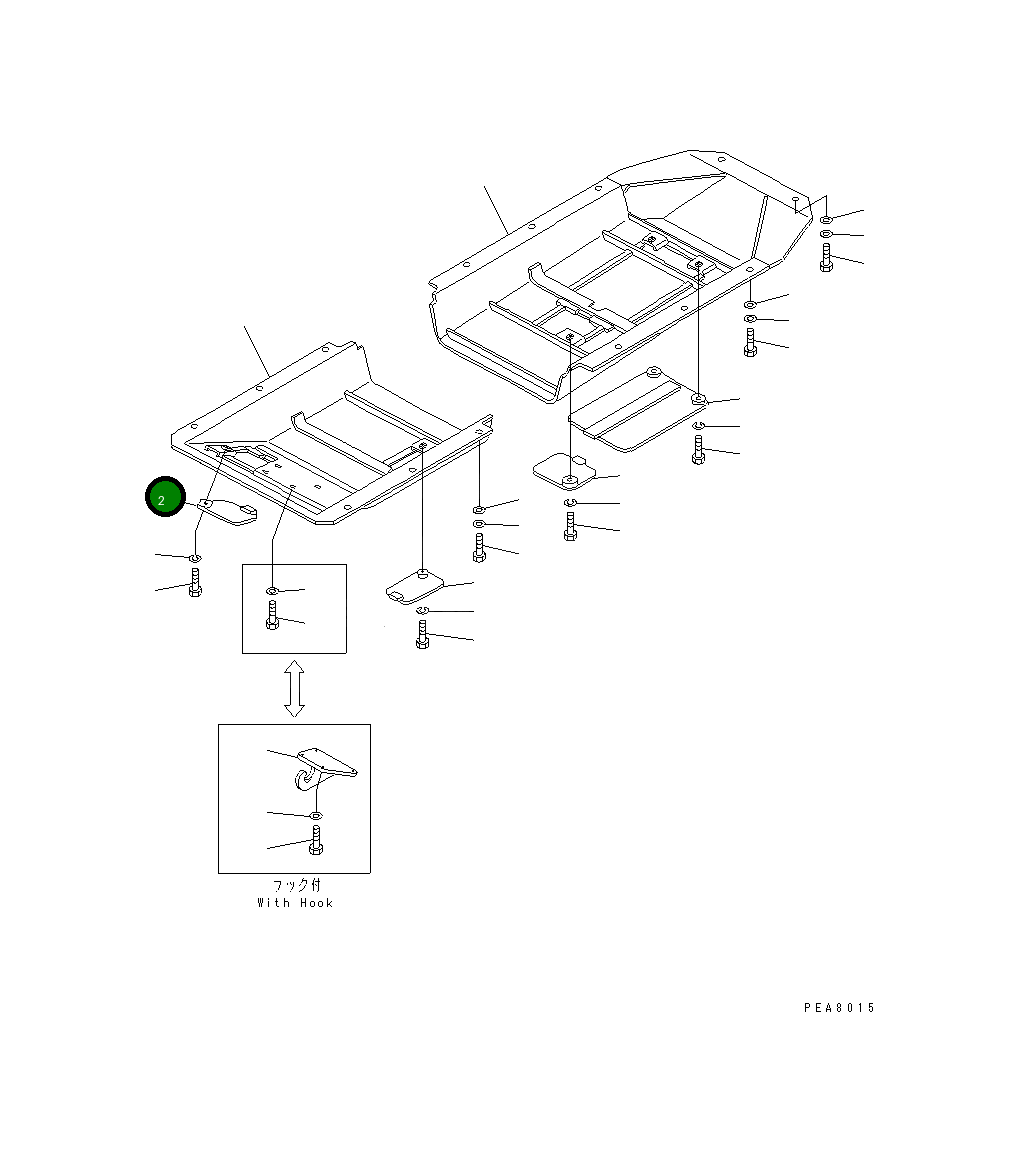 2

フック付
With Hook

PEA8015