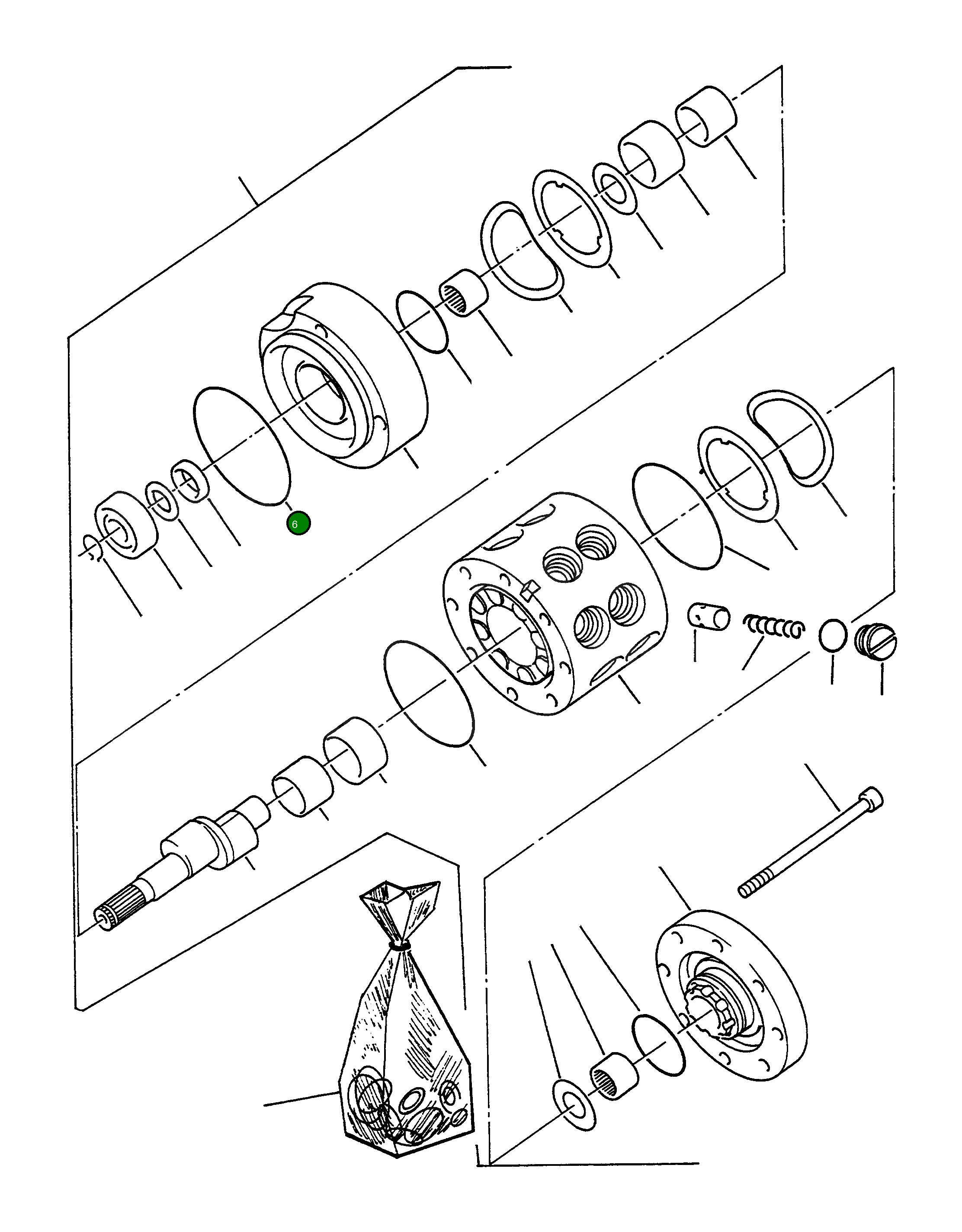 6