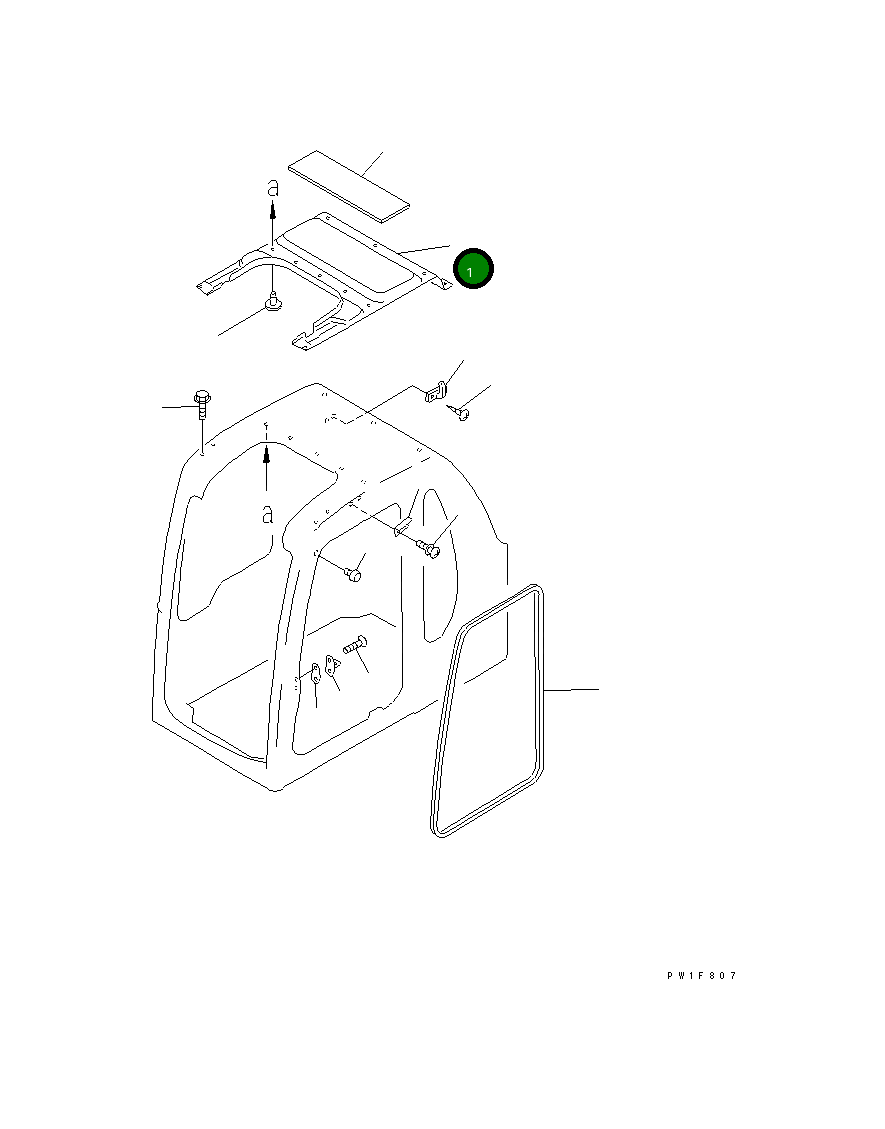 a
1
a
PW1F807