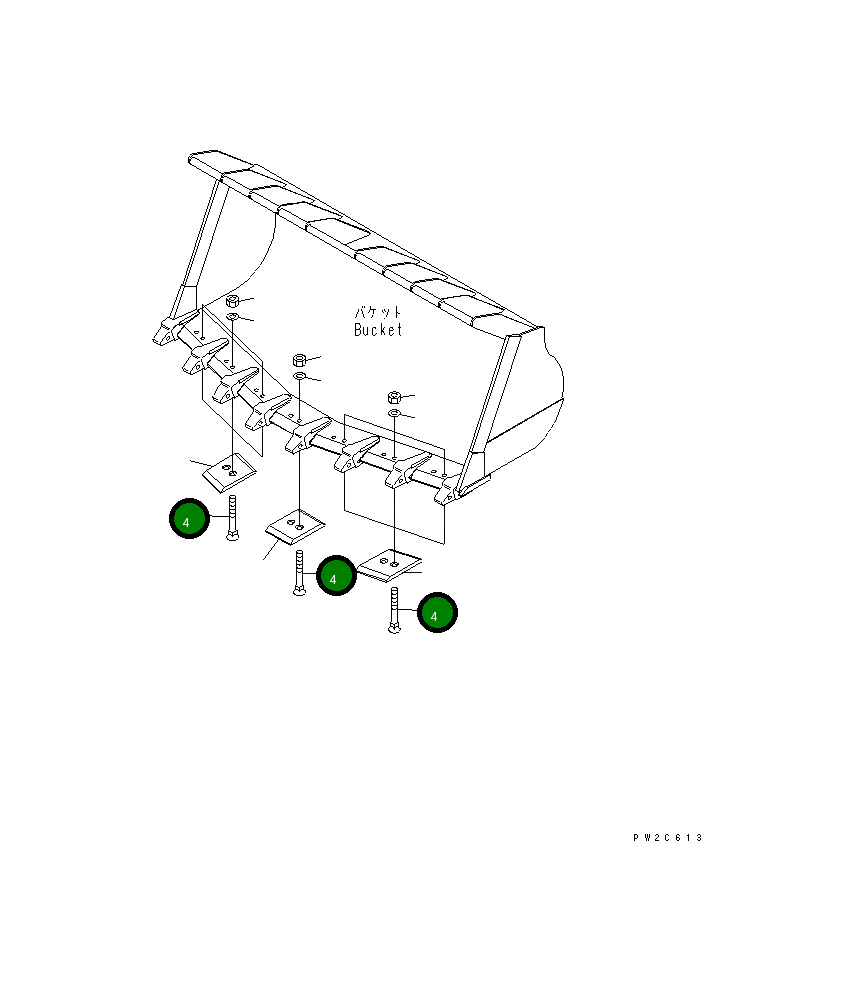 バケット
Bucket

4

4

4

PW2C613