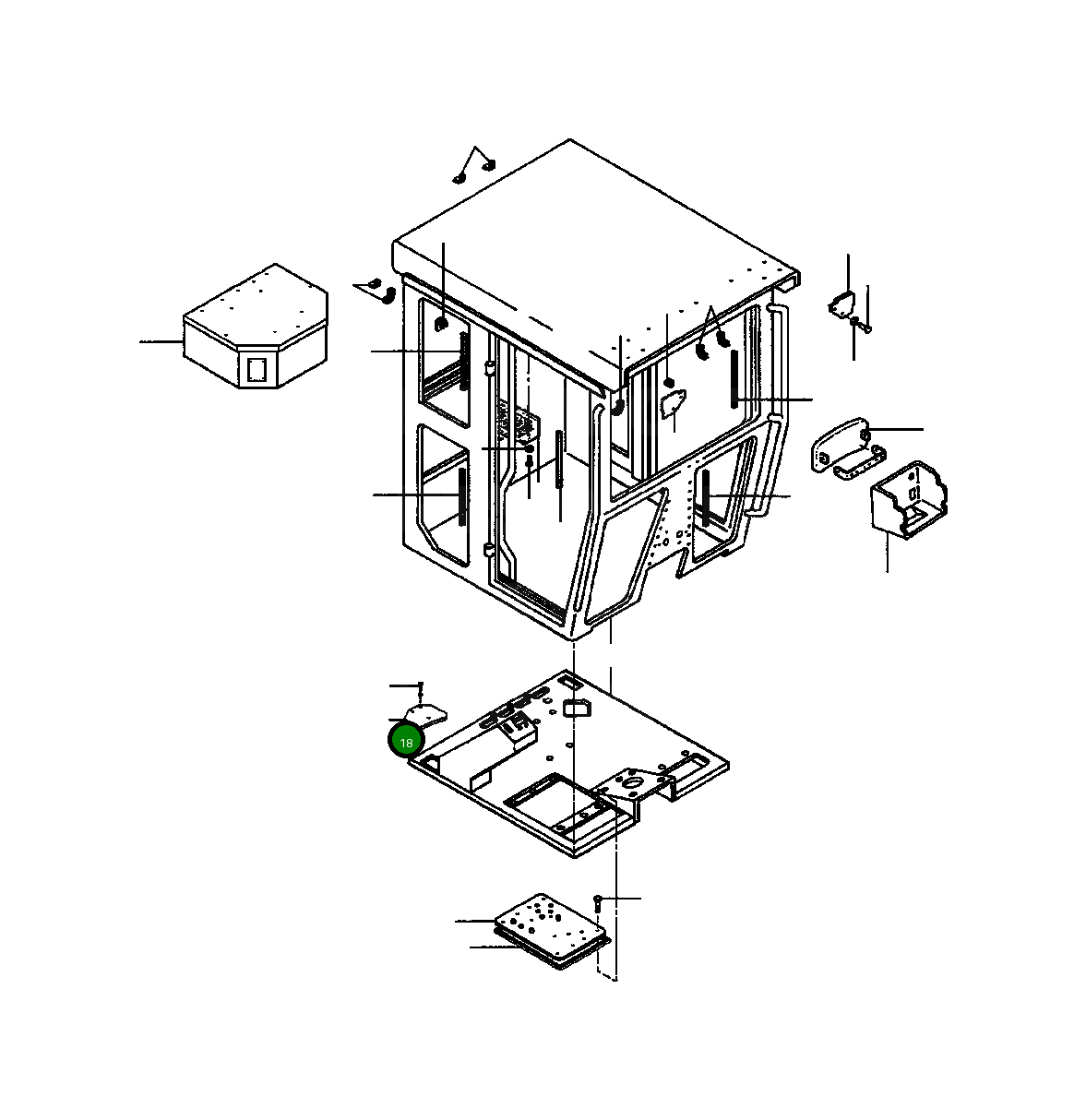 18