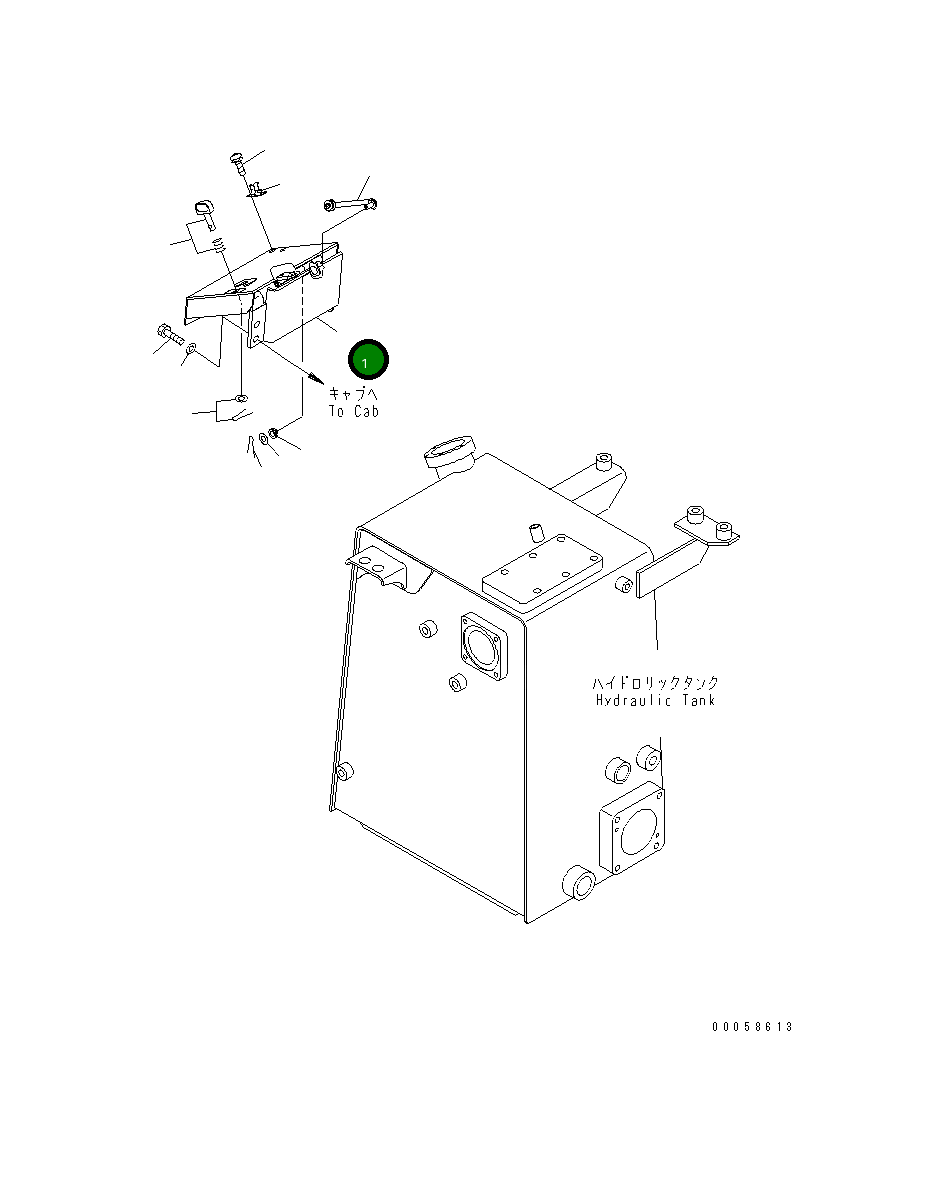 1
キャブへ
To Cab

ハイドロリックタンク
Hydraulic Tank

00058613