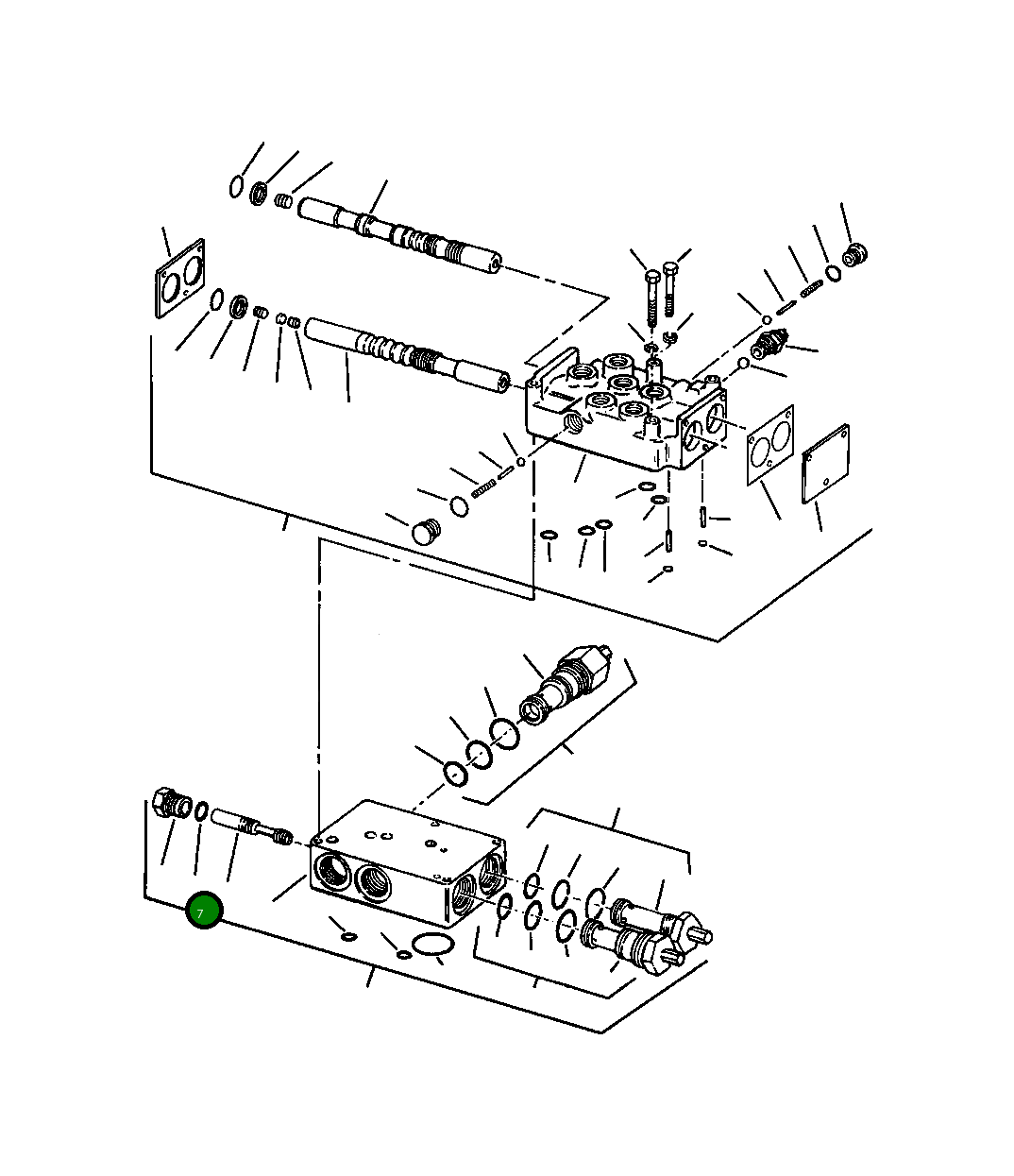 7