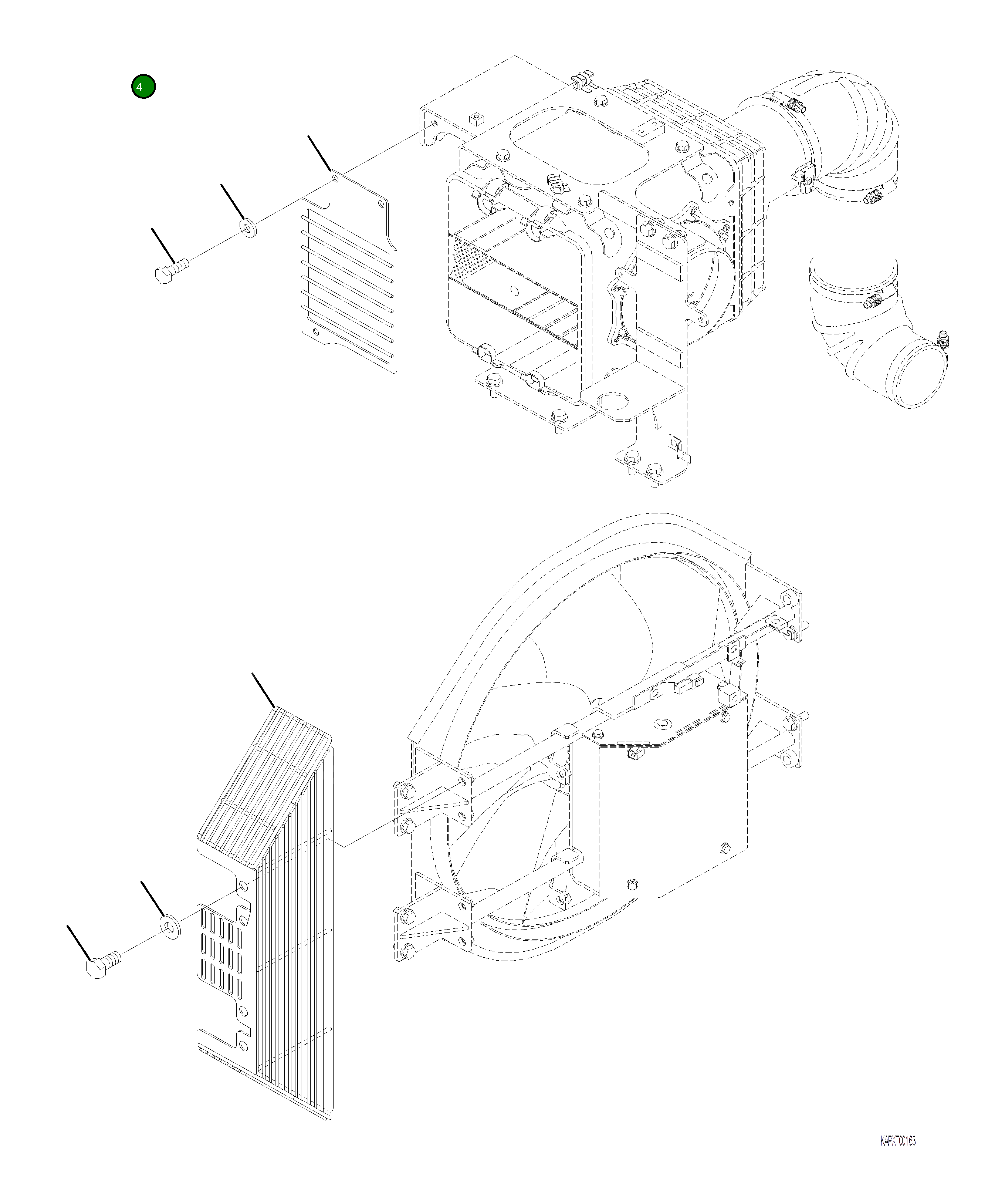 4

KAPX00163