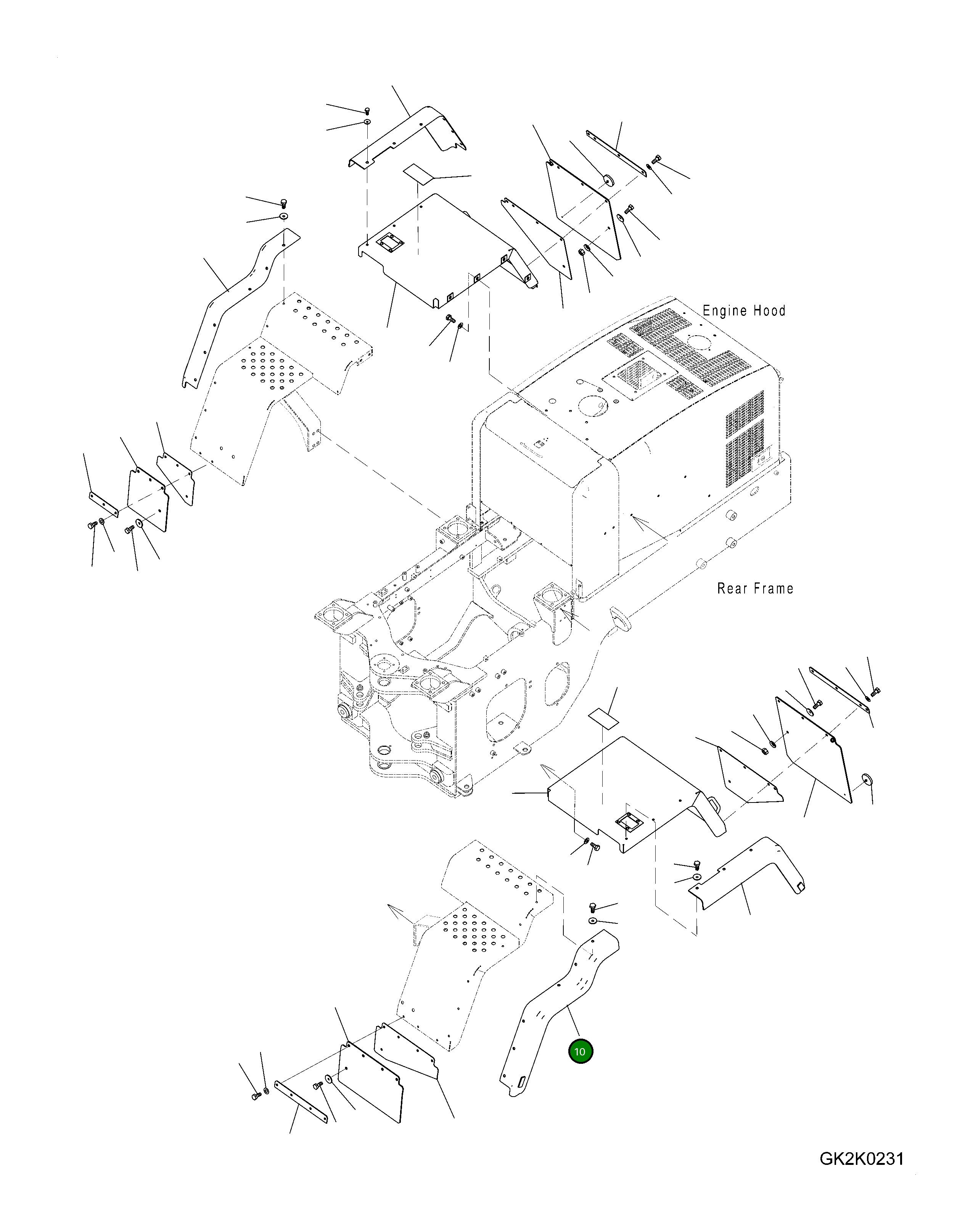 Engine Hood

Rear Frame

10

GK2K0231