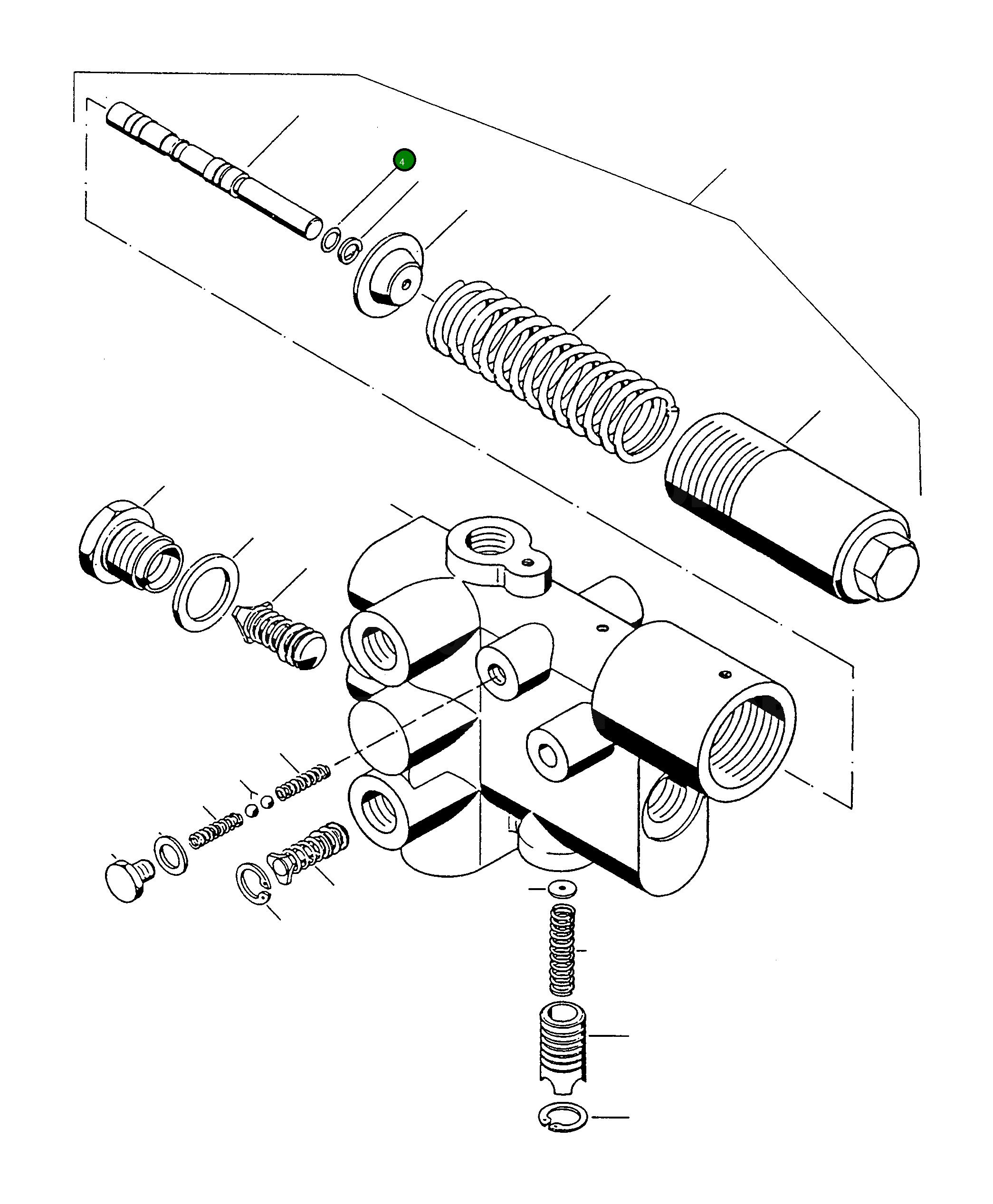 4