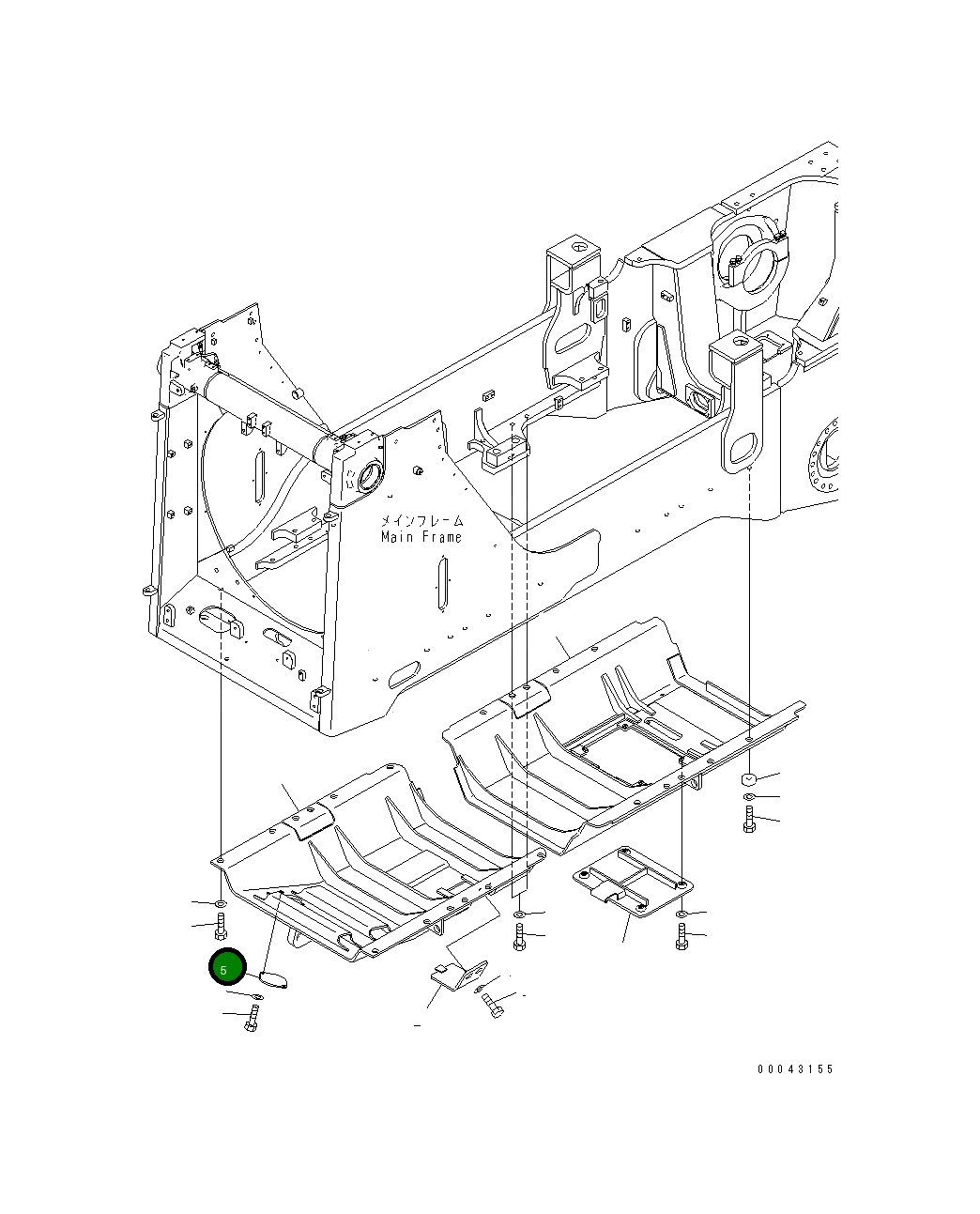 メインフレーム
Main Frame

5

00043155