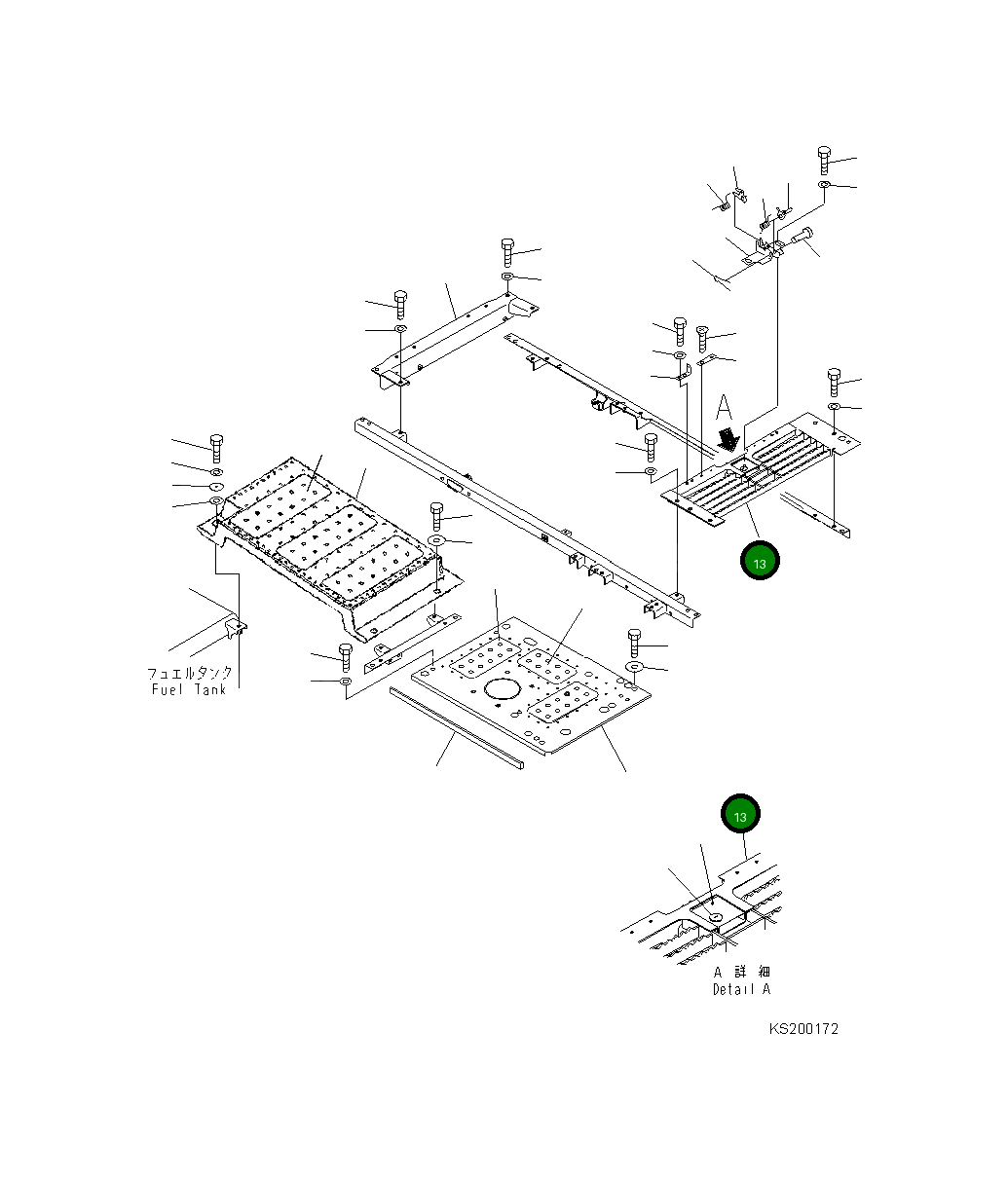 A

13

フュエルタンク
Fuel Tank

13

A 詳 細
Detail A

KS200172