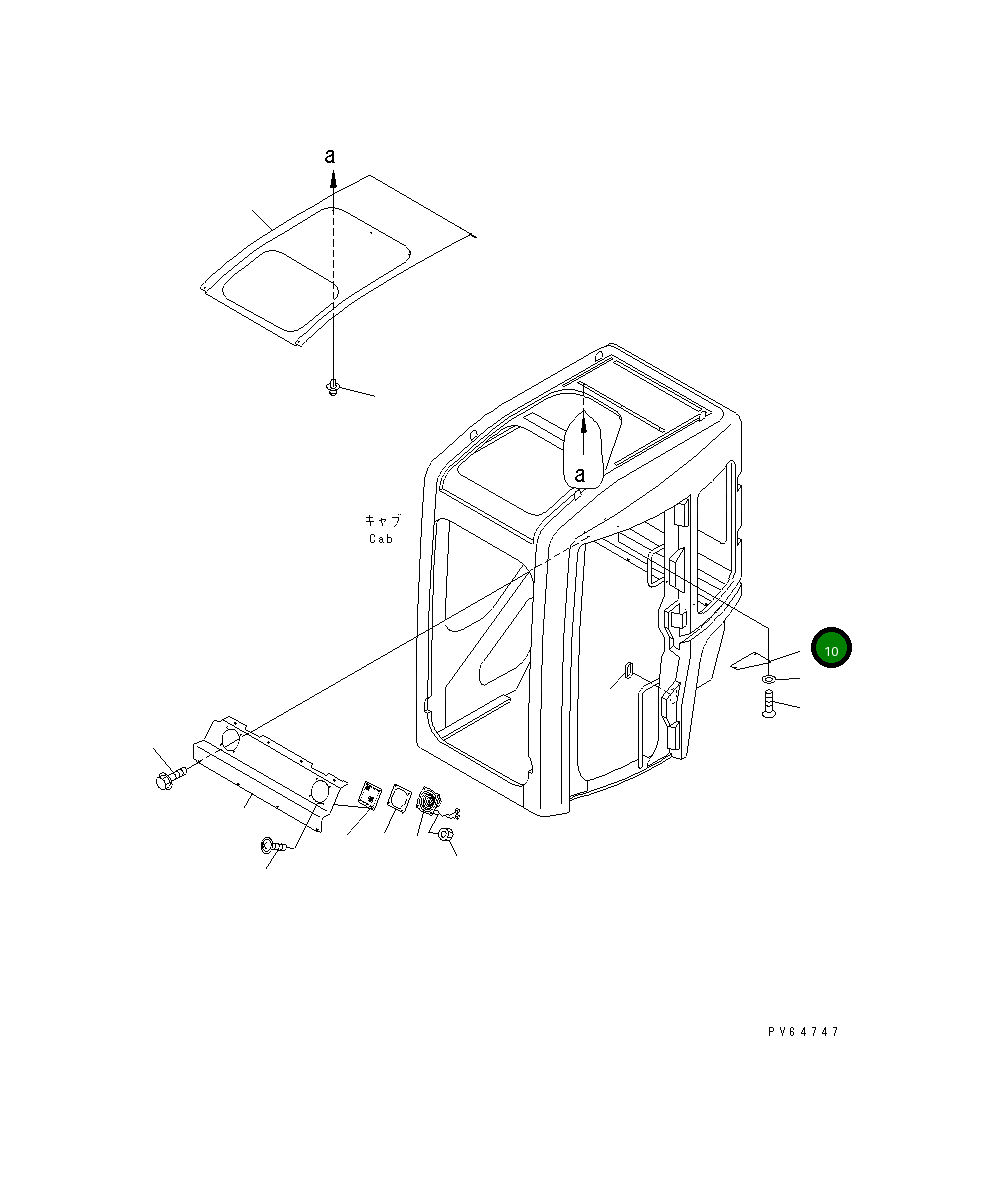 a

a

キャブ
Cab

10

PV64747