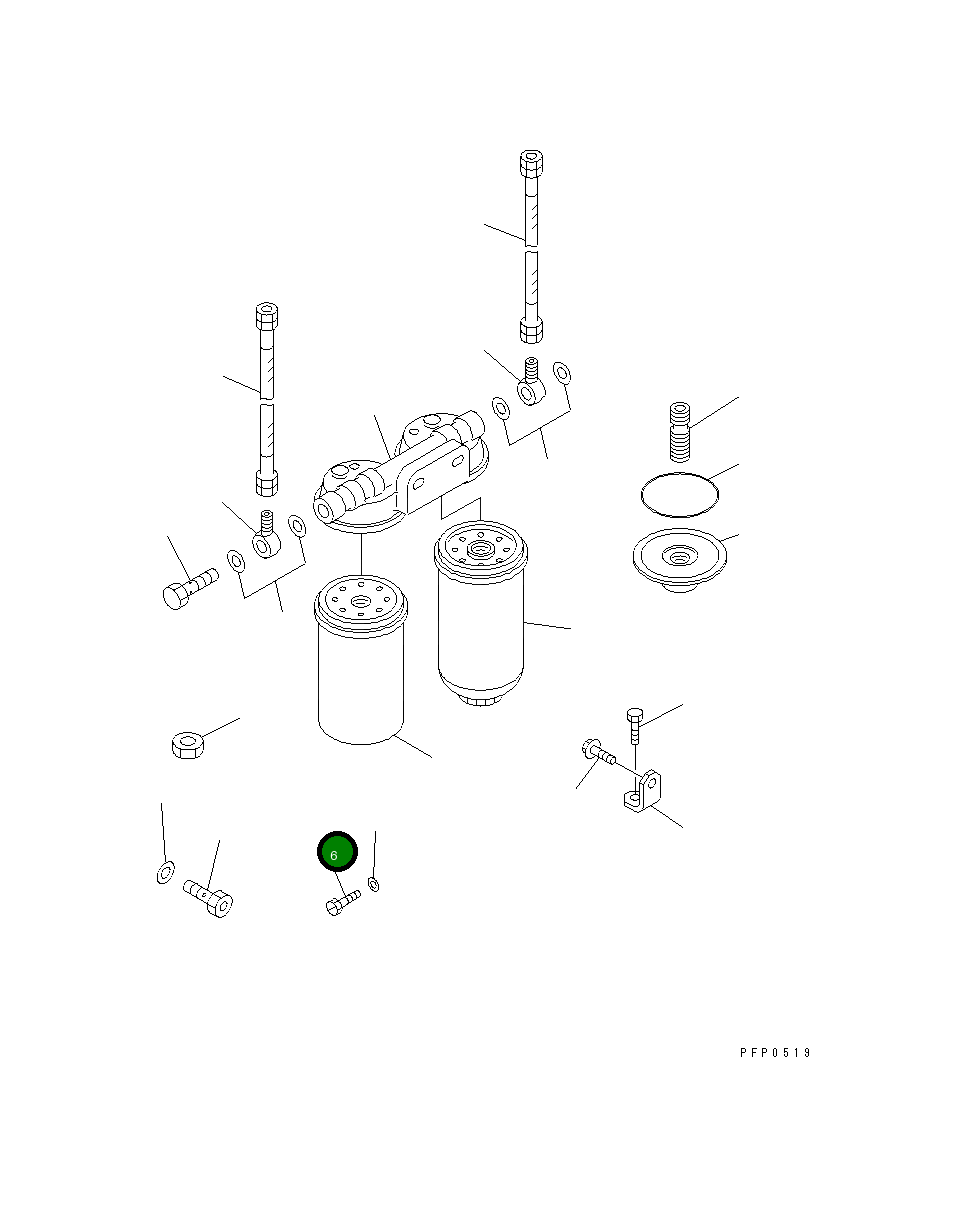 6

PFP0519