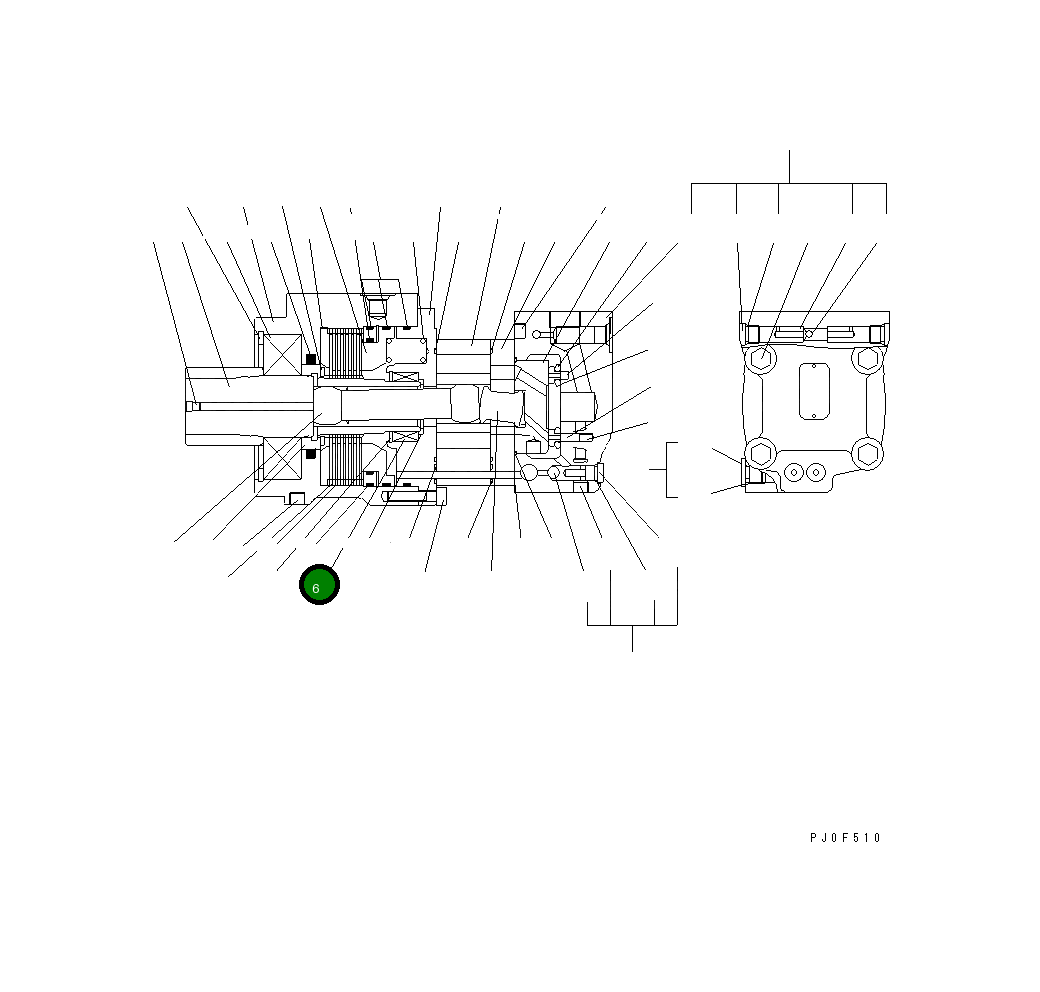 6

PJ0F510