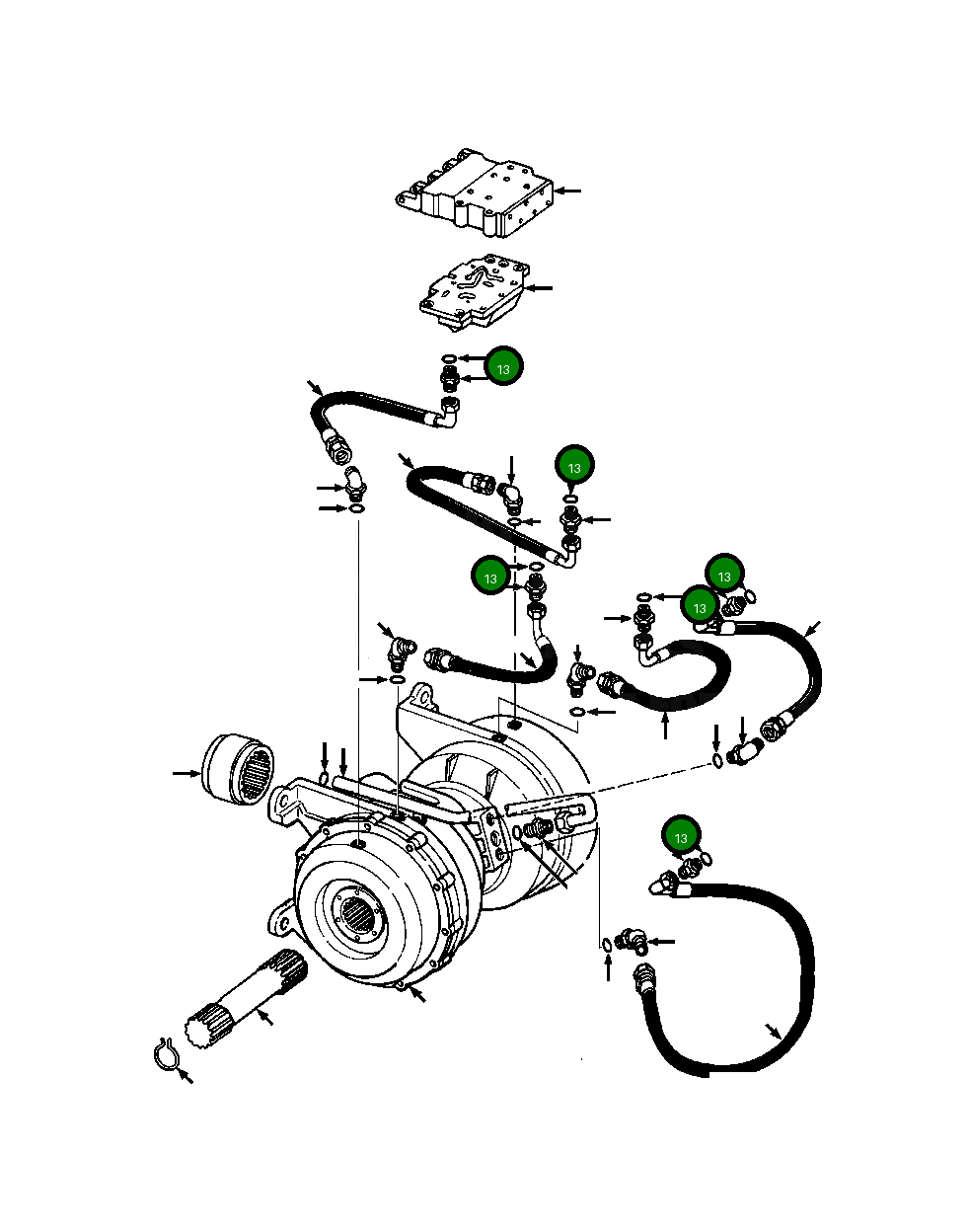 13

13

13

13

13

13