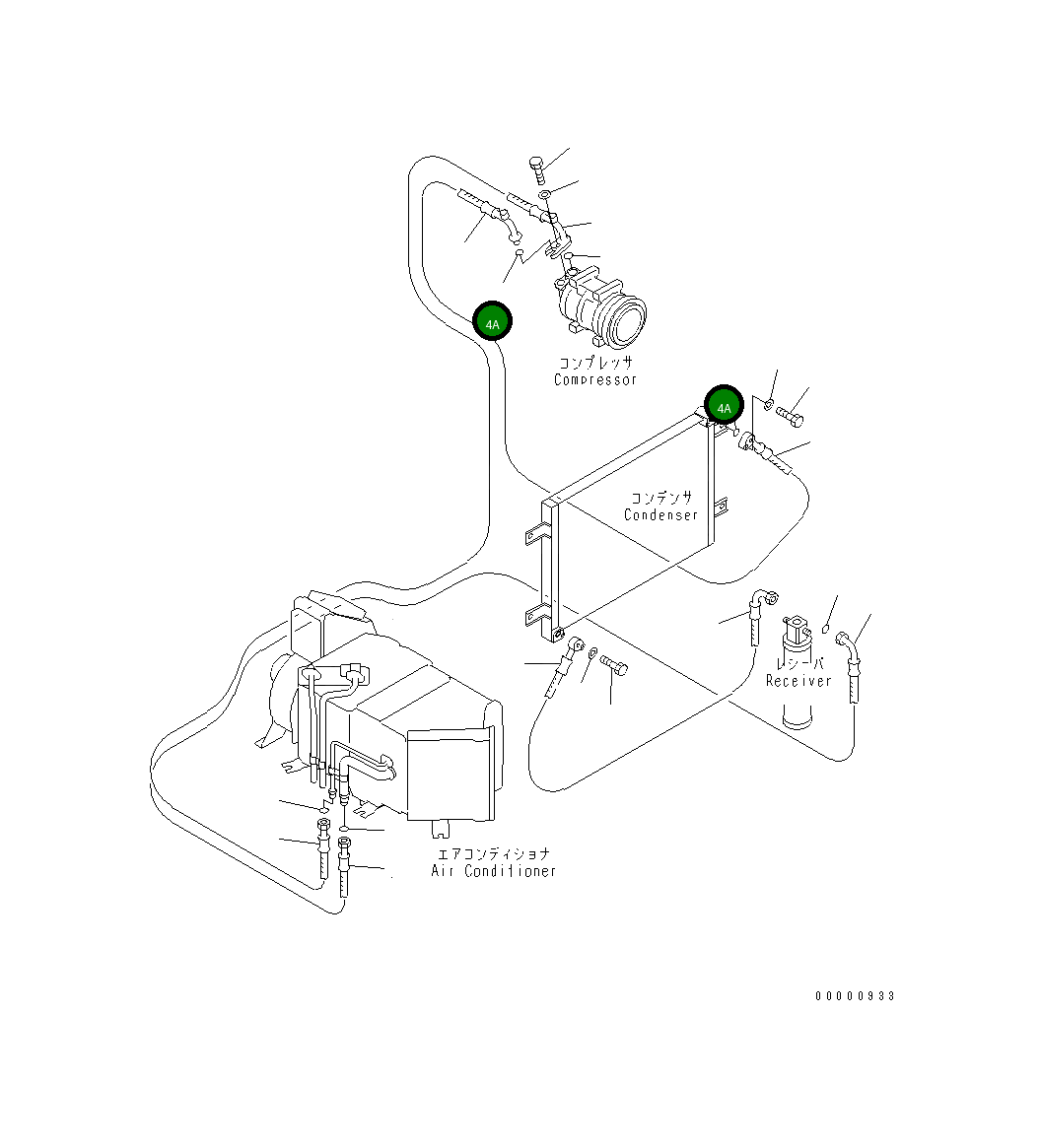 4A

コンプレッサ
Compressor

4A

コンデンサ
Condenser

レシーバ
Receiver

エアコンディショナ
Air Conditioner

00000933