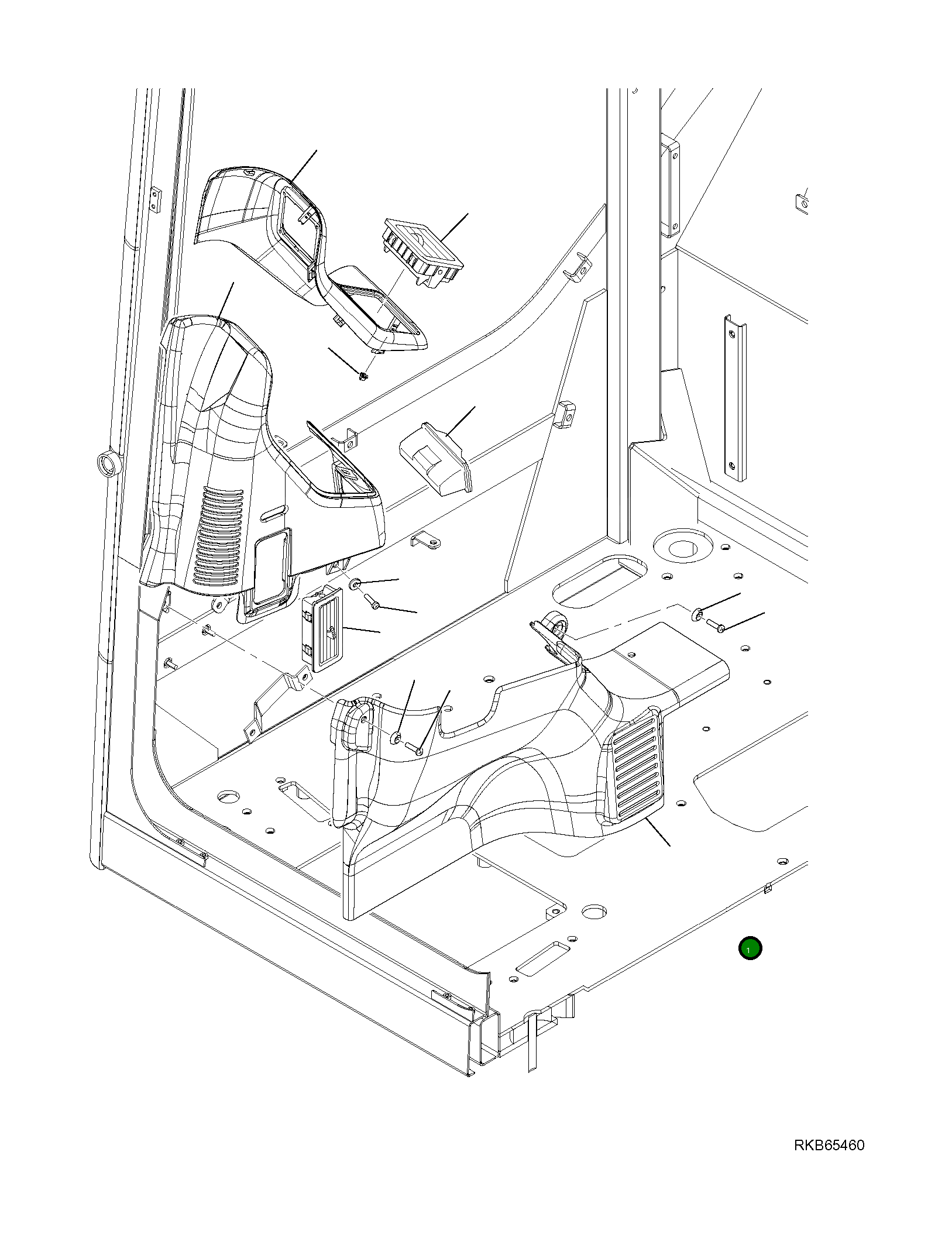 1

RKB65460