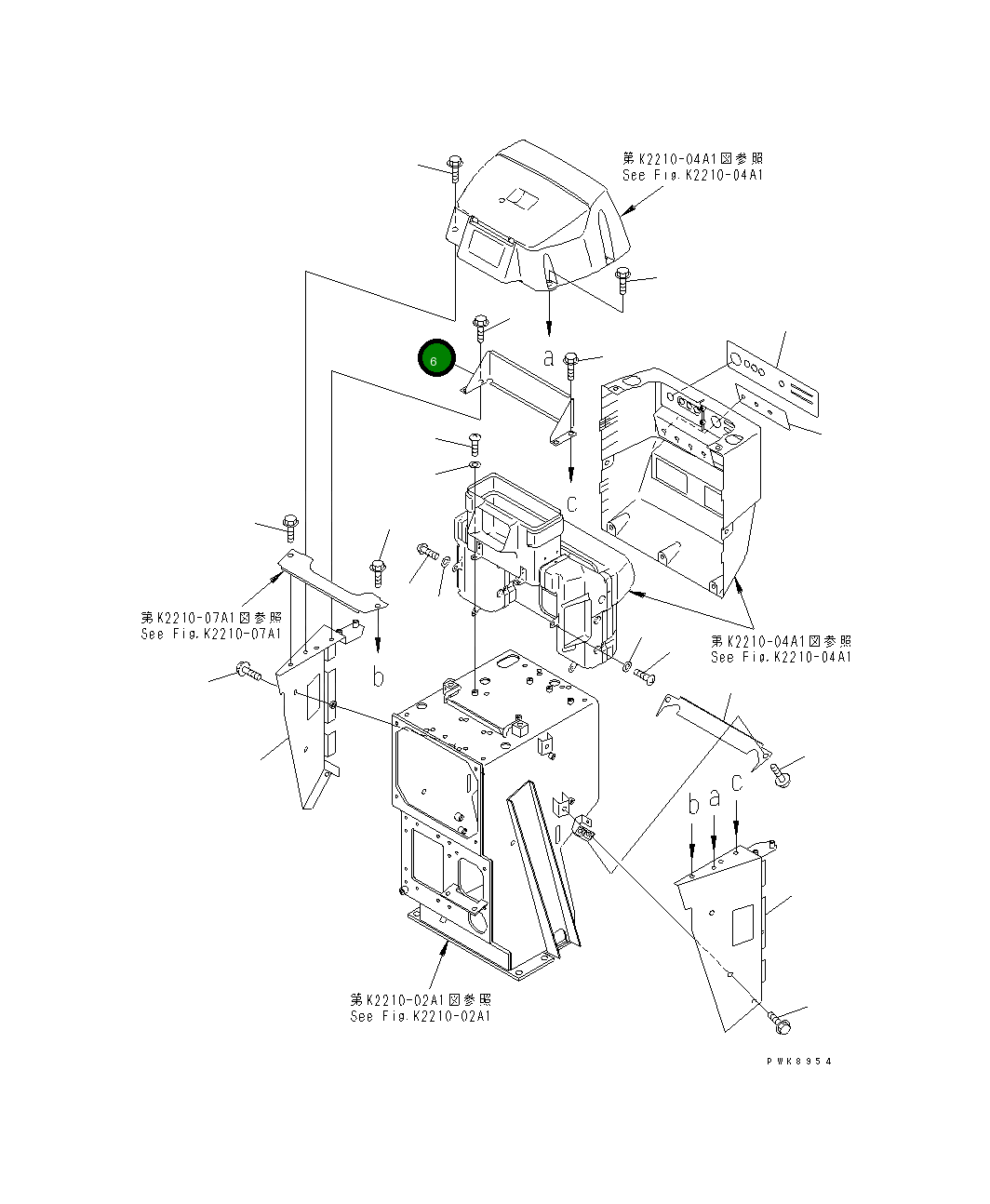 第K2210-04A1図参照
See Fig.K2210-04A1

6

a

c

第K2210-07A1図参照
See Fig.K2210-07A1

b

第K2210-04A1図参照
See Fig.K2210-04A1

b a c

第K2210-02A1図参照
See Fig.K2210-02A1

PWK8954