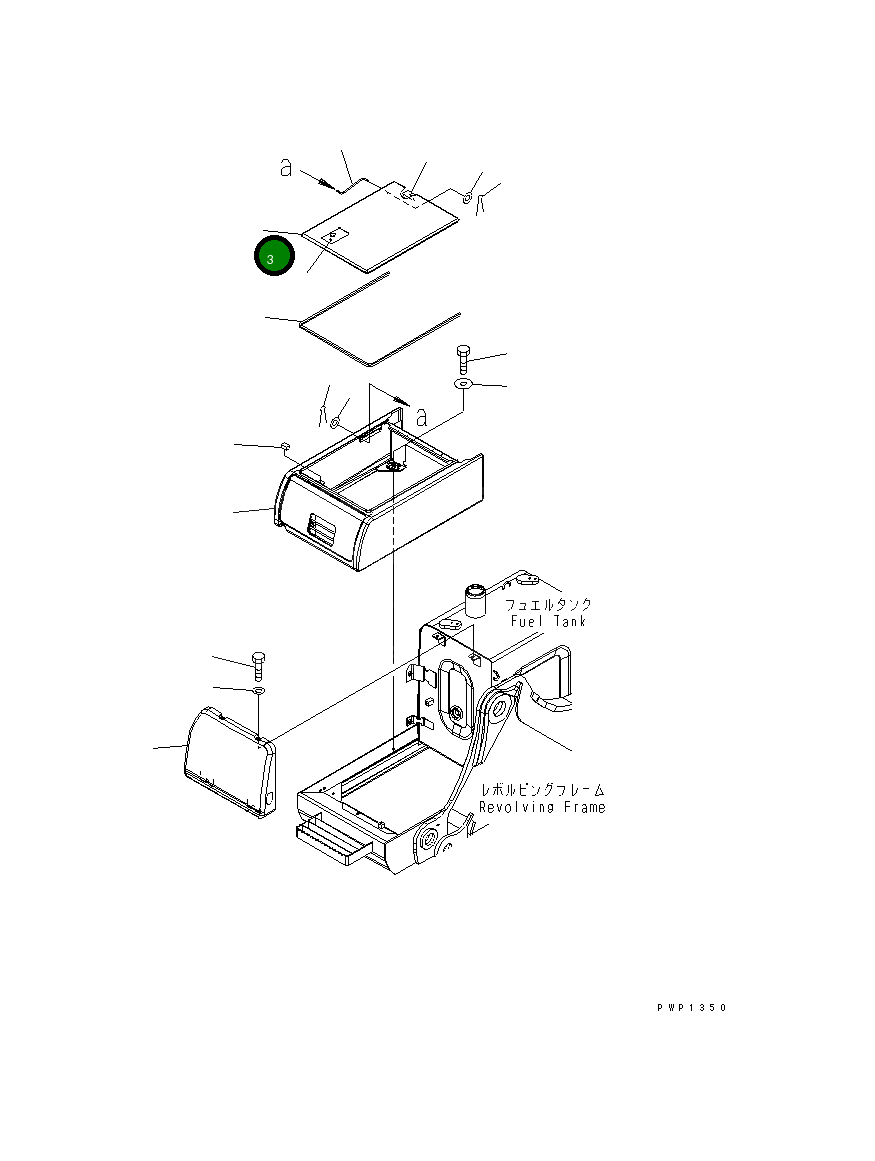 a

3

a

フュエルタンク
Fuel Tank

レボルビングフレーム
Revolving Frame

PWP1350