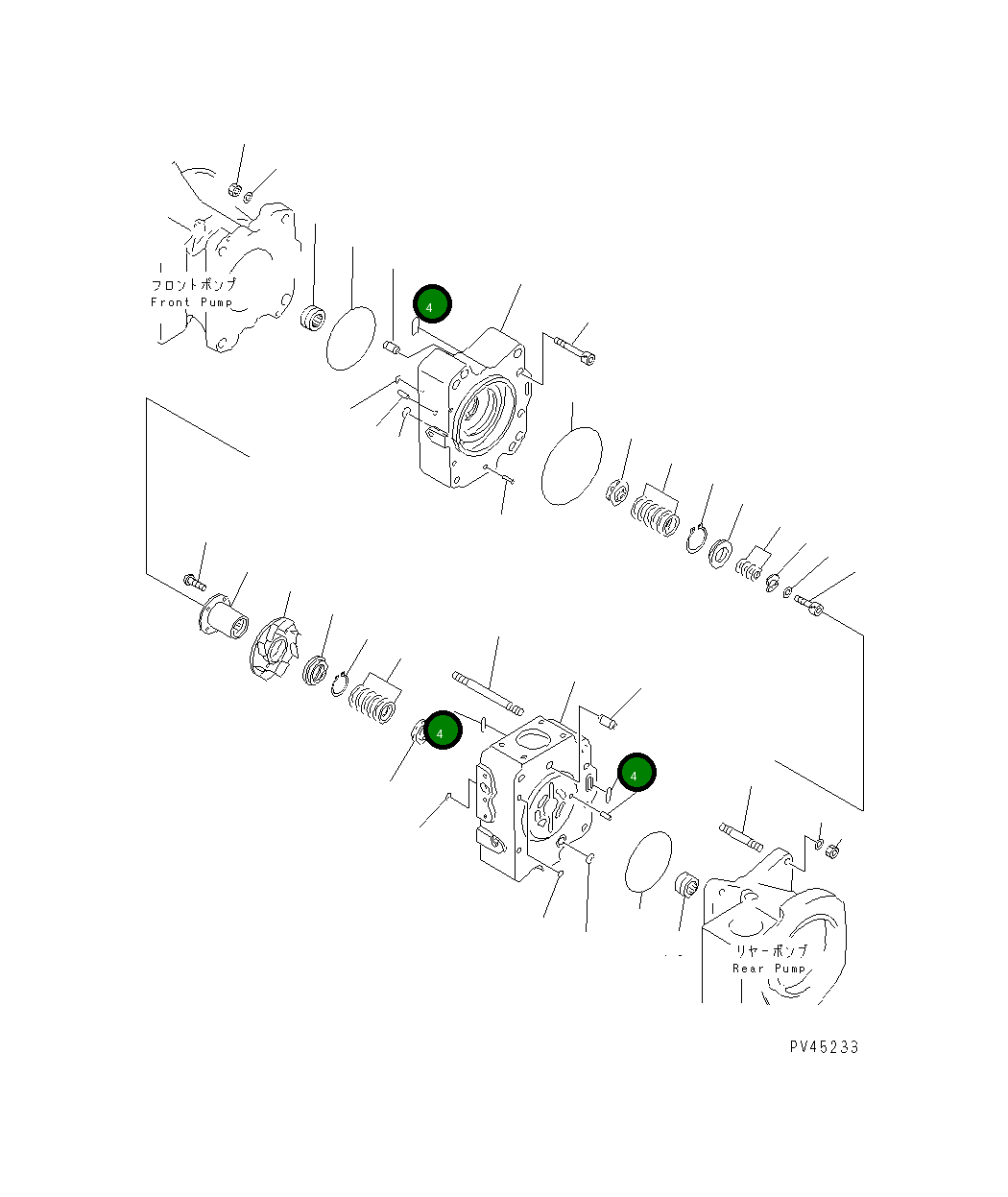 フロントポンプ
Front Pump

4

4

4

リヤーポンプ
Rear Pump

PV45233