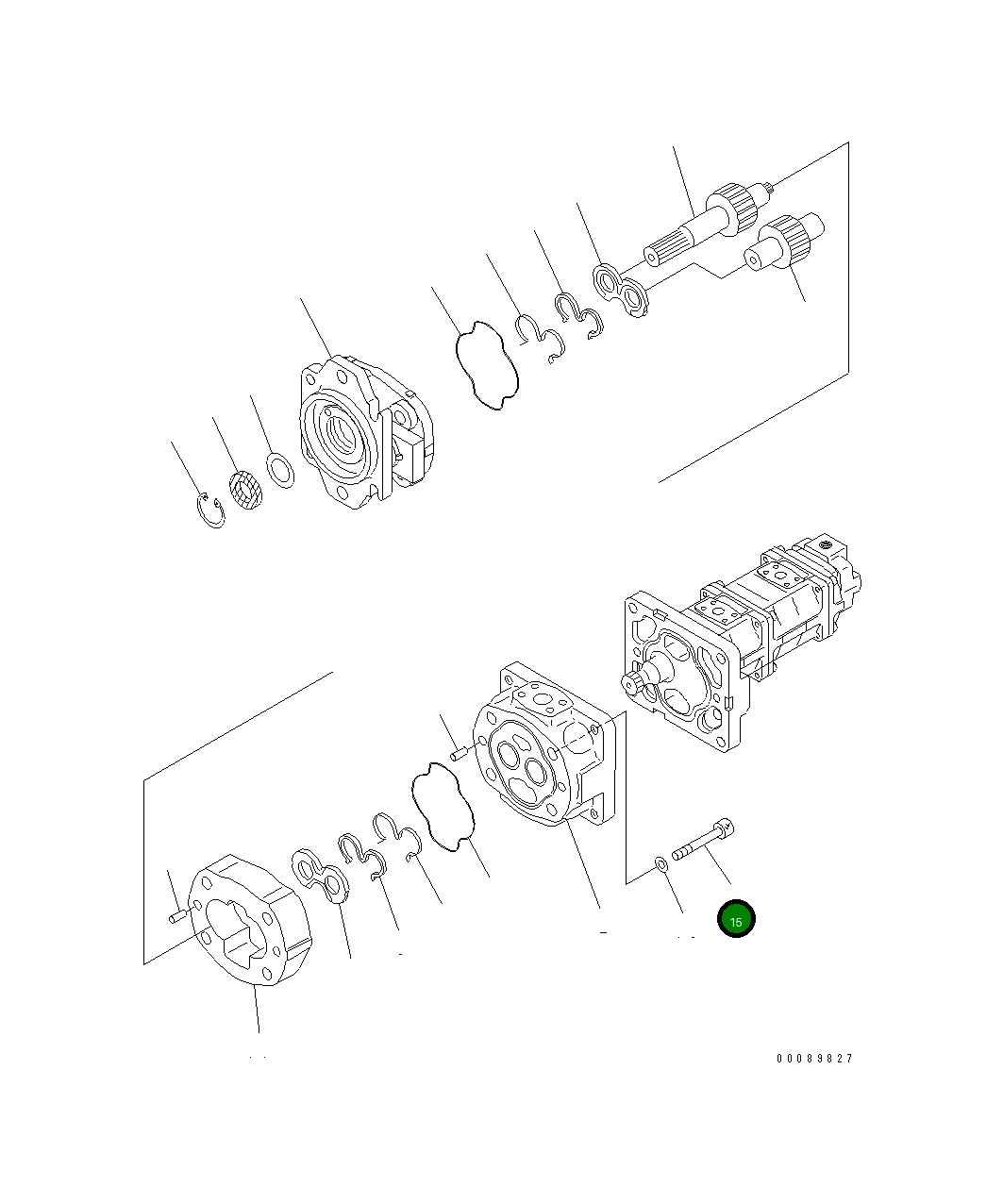 15

00089827