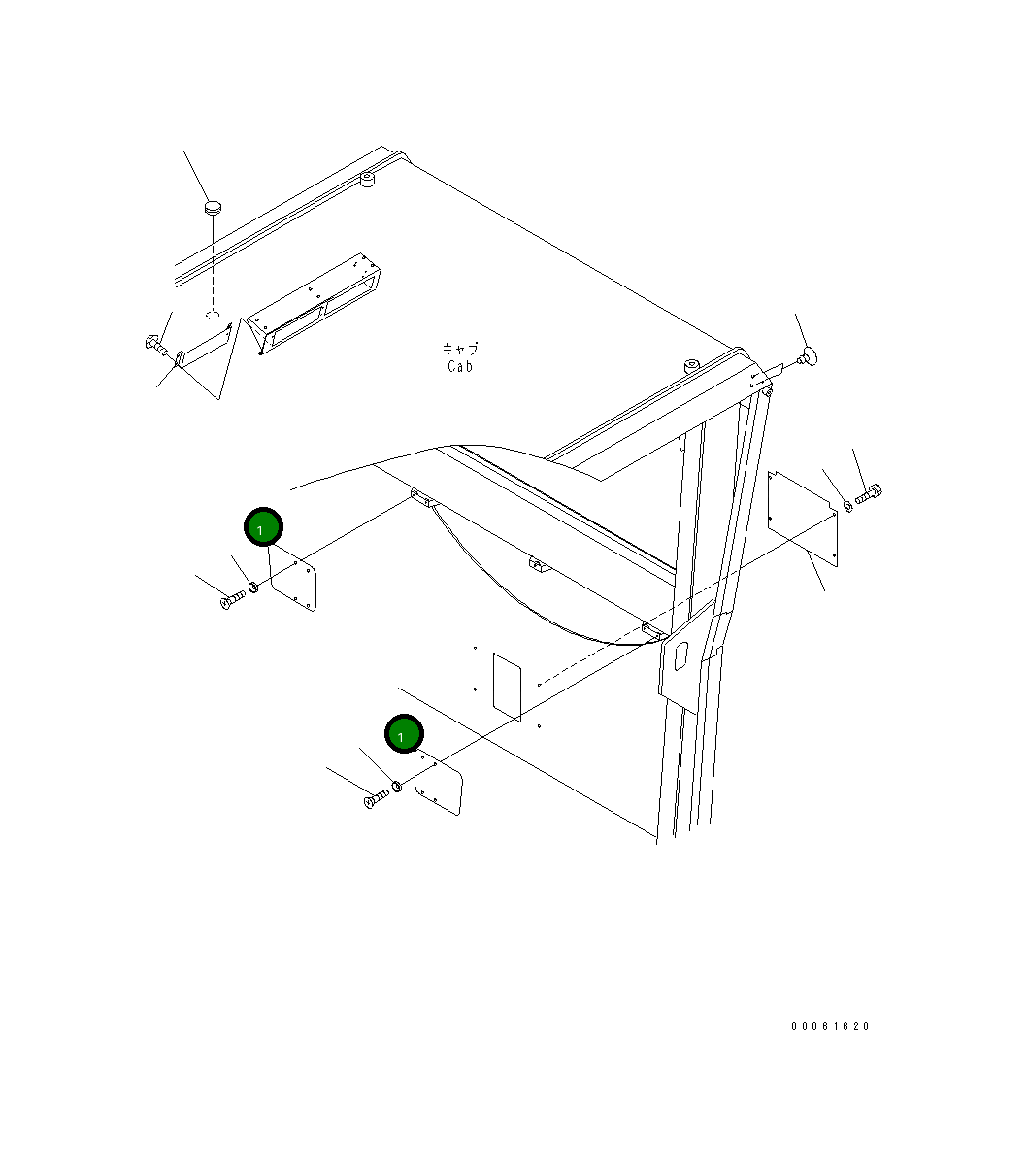 キャブ
Cab

1

1

00061620