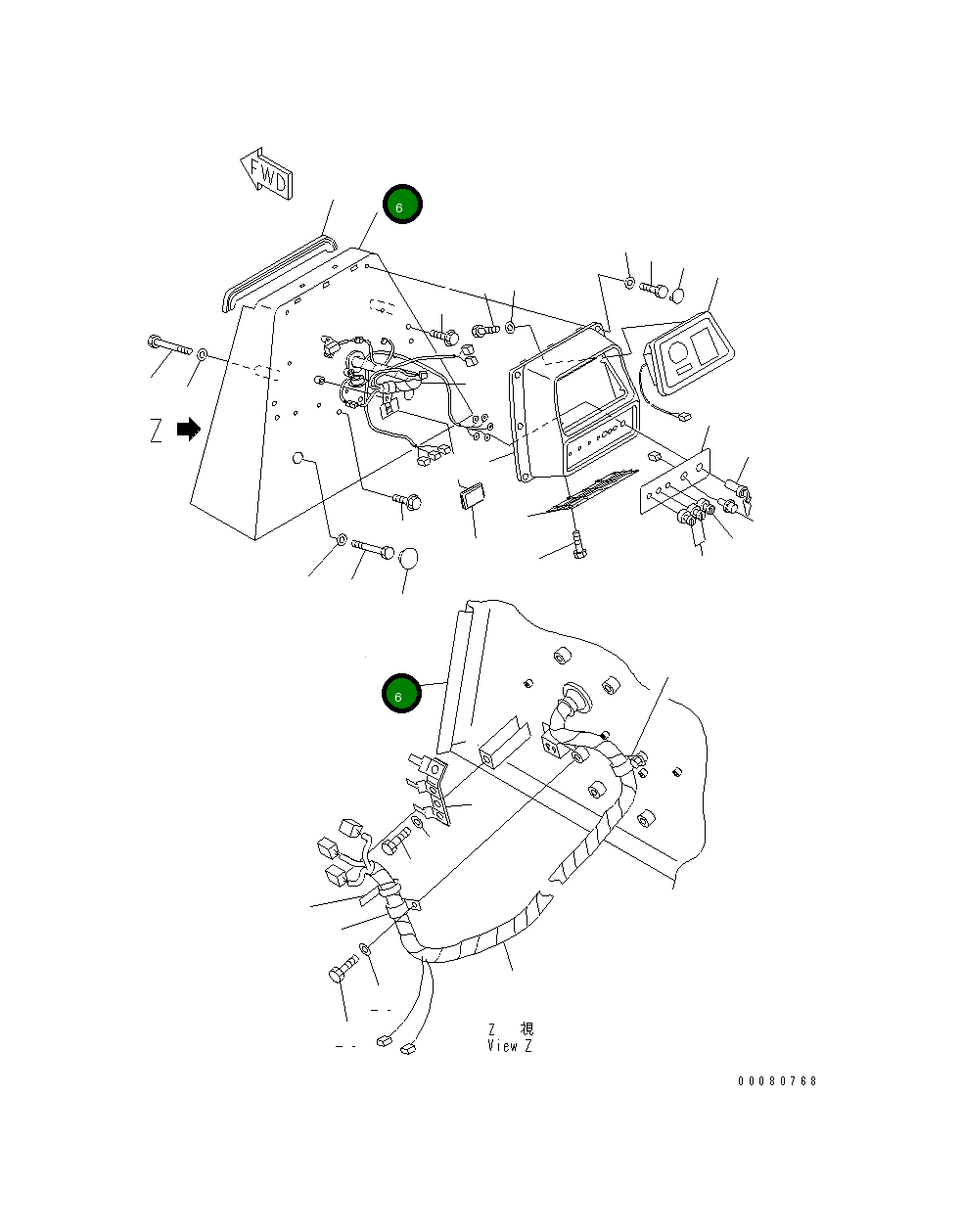 FWD

6

Z

6

Z 視
View Z

00080768