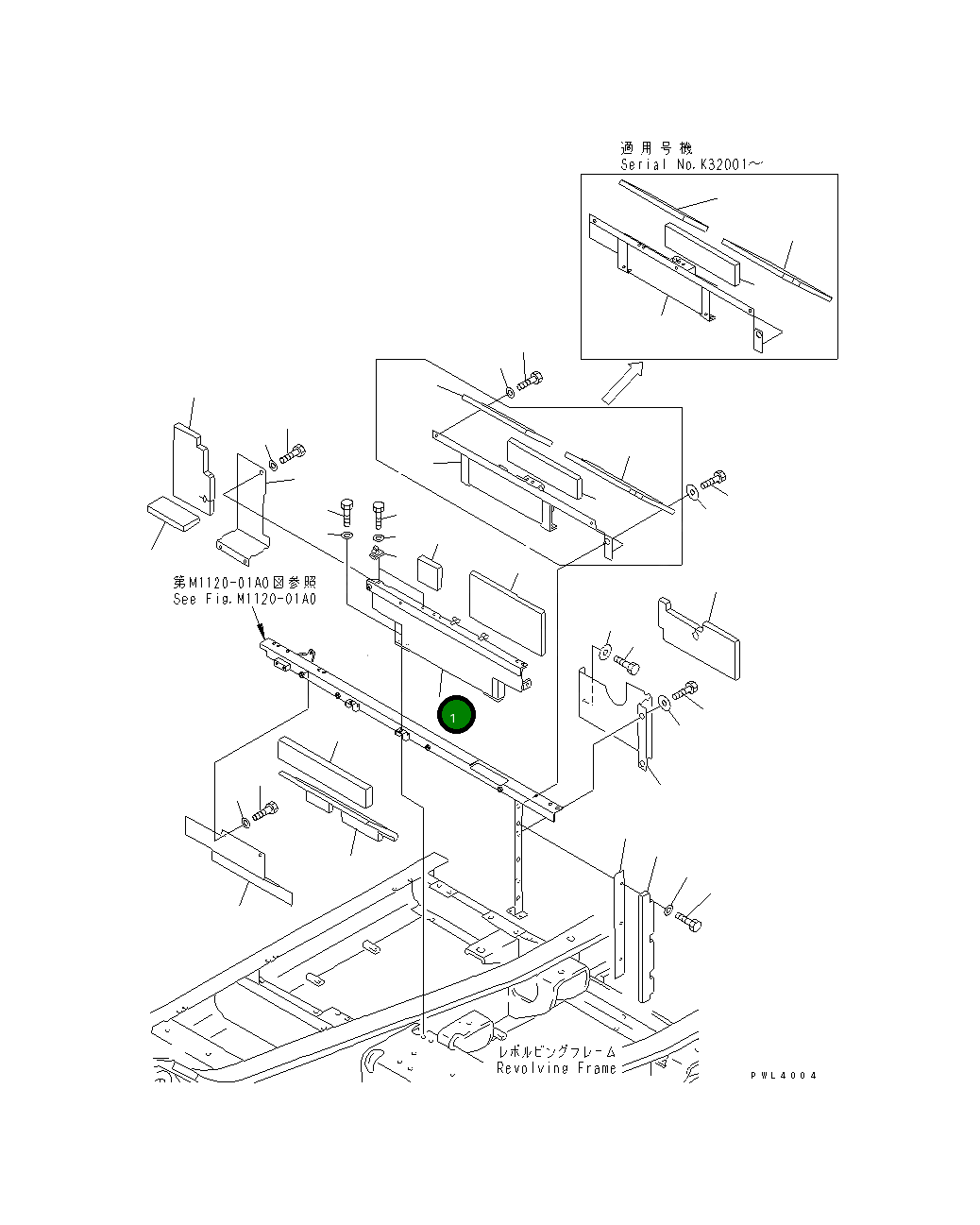 適用号機
Serial No.K32001～

第M1120-01A0図参照
See Fig.M1120-01A0

1

レボルビングフレーム
Revolving Frame

PWL4004