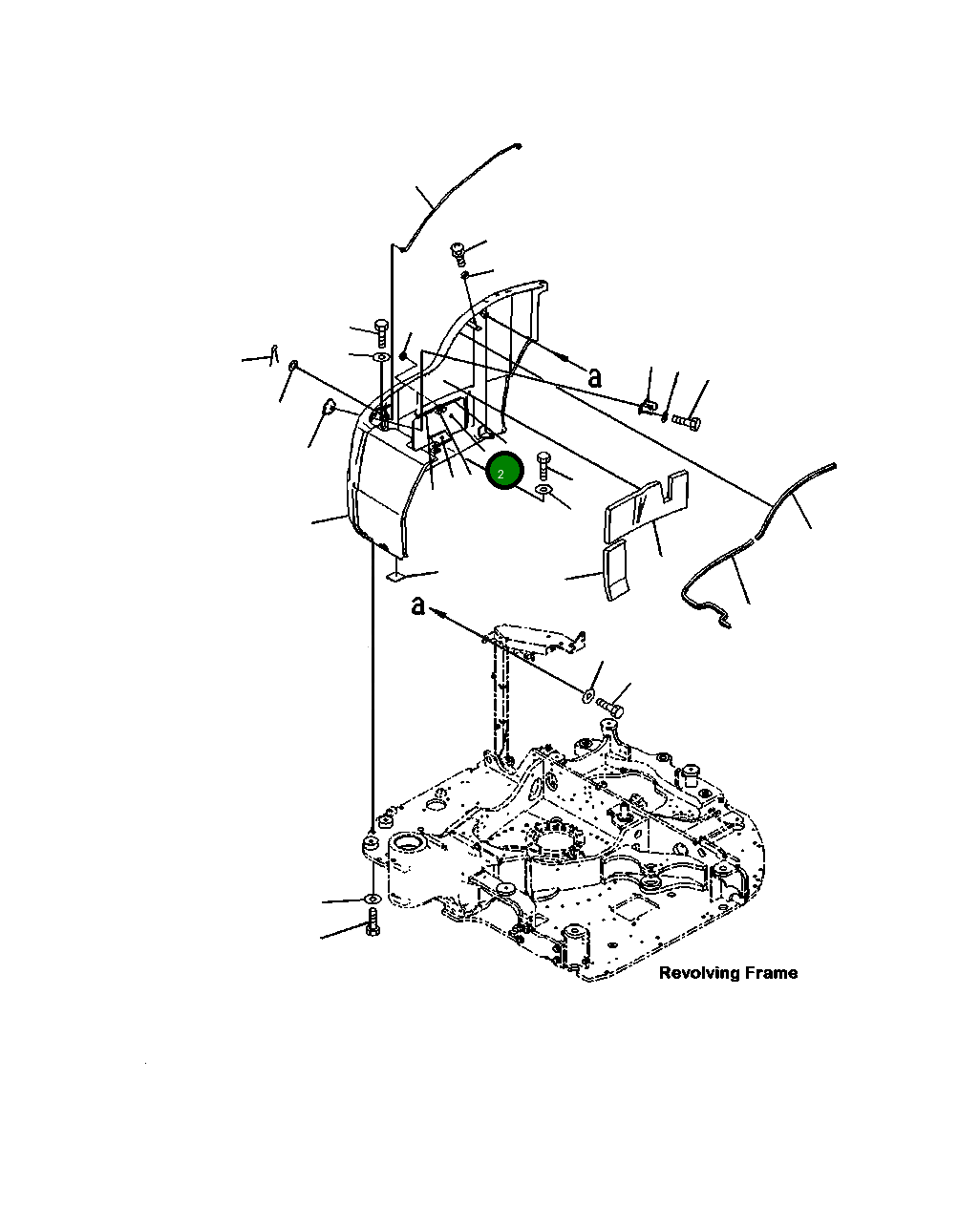 a

2

a

Revolving Frame