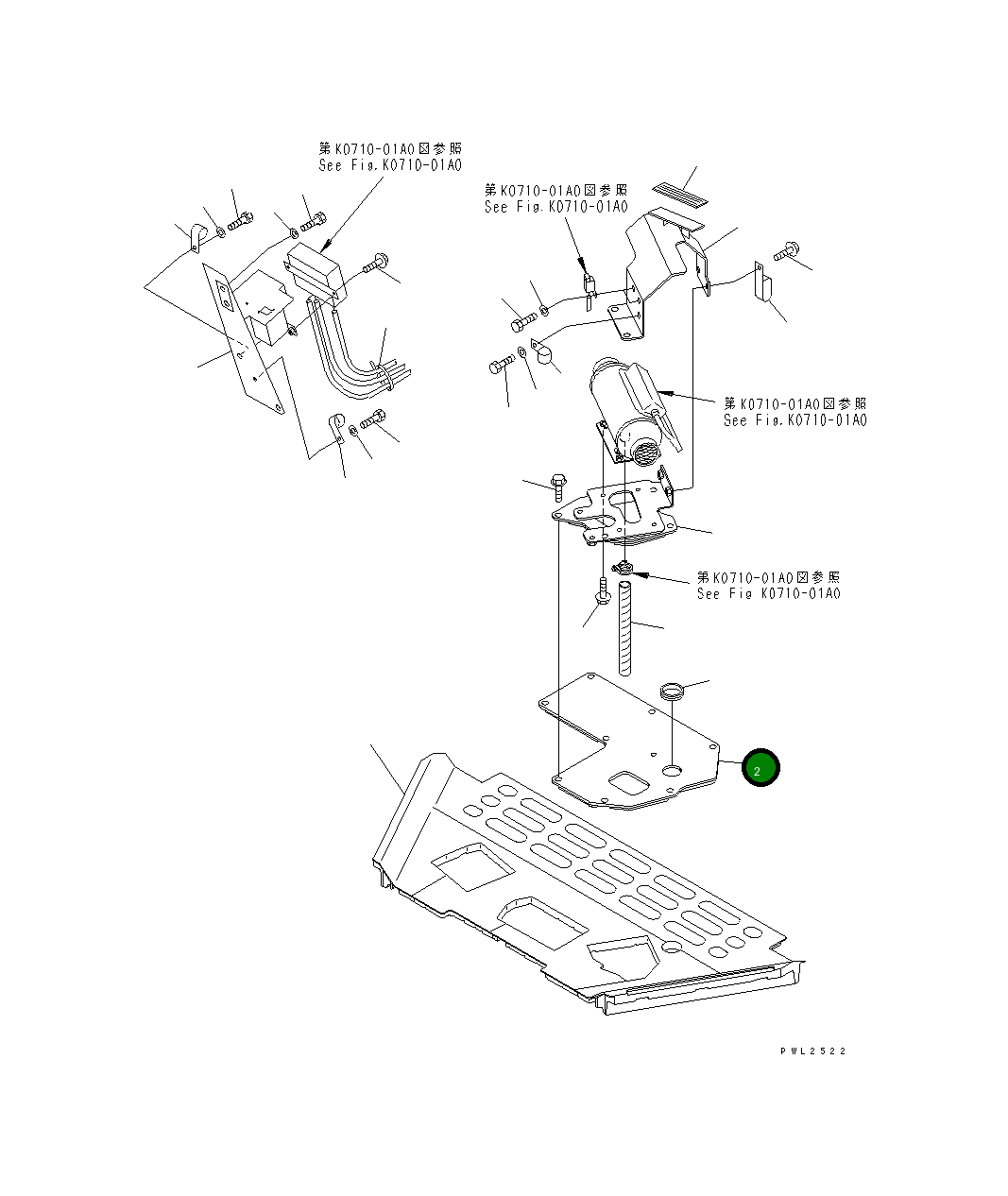 第K0710-01A0図参照
See Fig.K0710-01A0

第K0710-01A0図参照
See Fig.K0710-01A0

第K0710-01A0図参照
See Fig.K0710-01A0

第K0710-01A0図参照
See Fig K0710-01A0

2

PWL2522