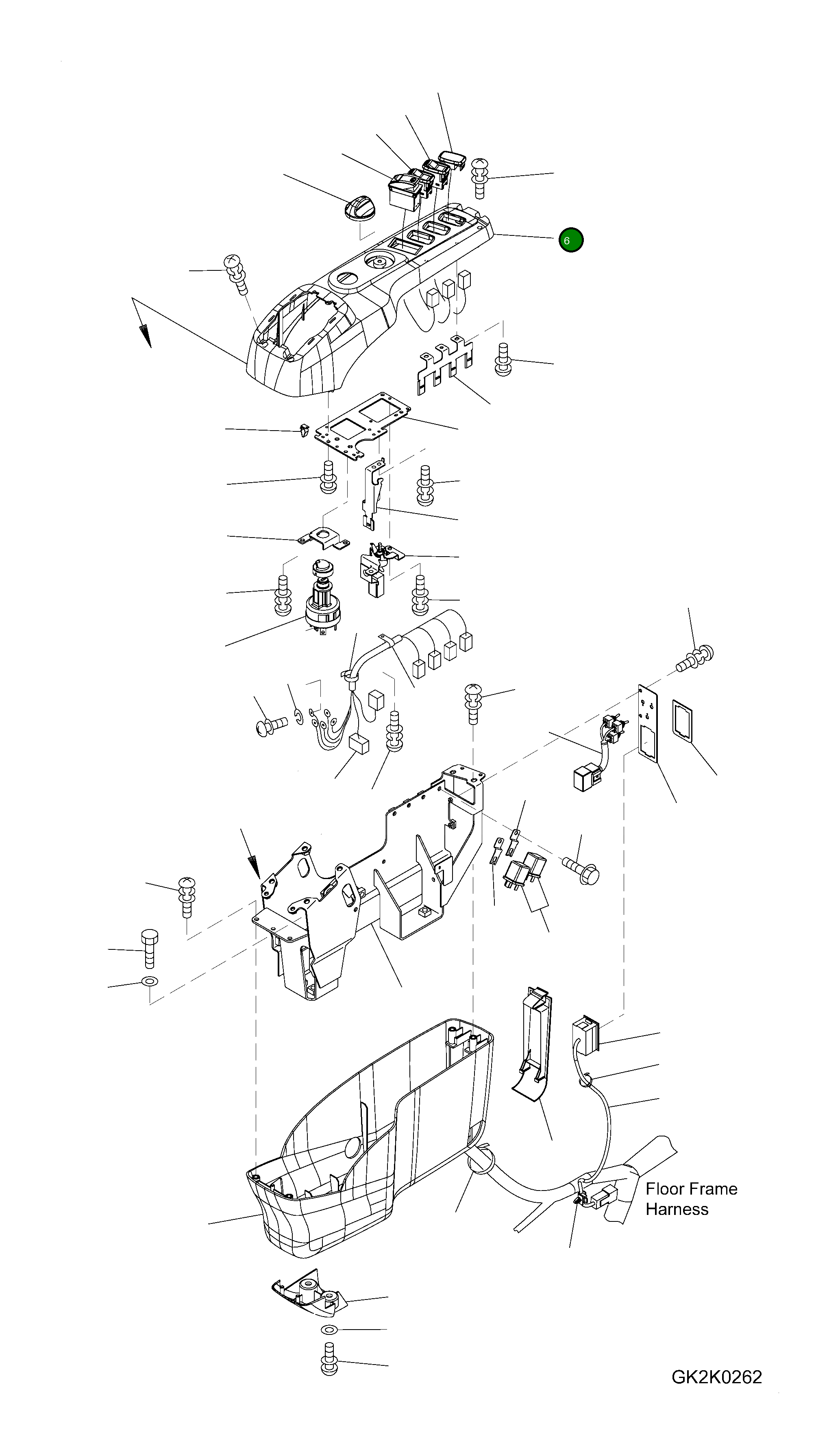 6

Floor Frame Harness

GK2K0262