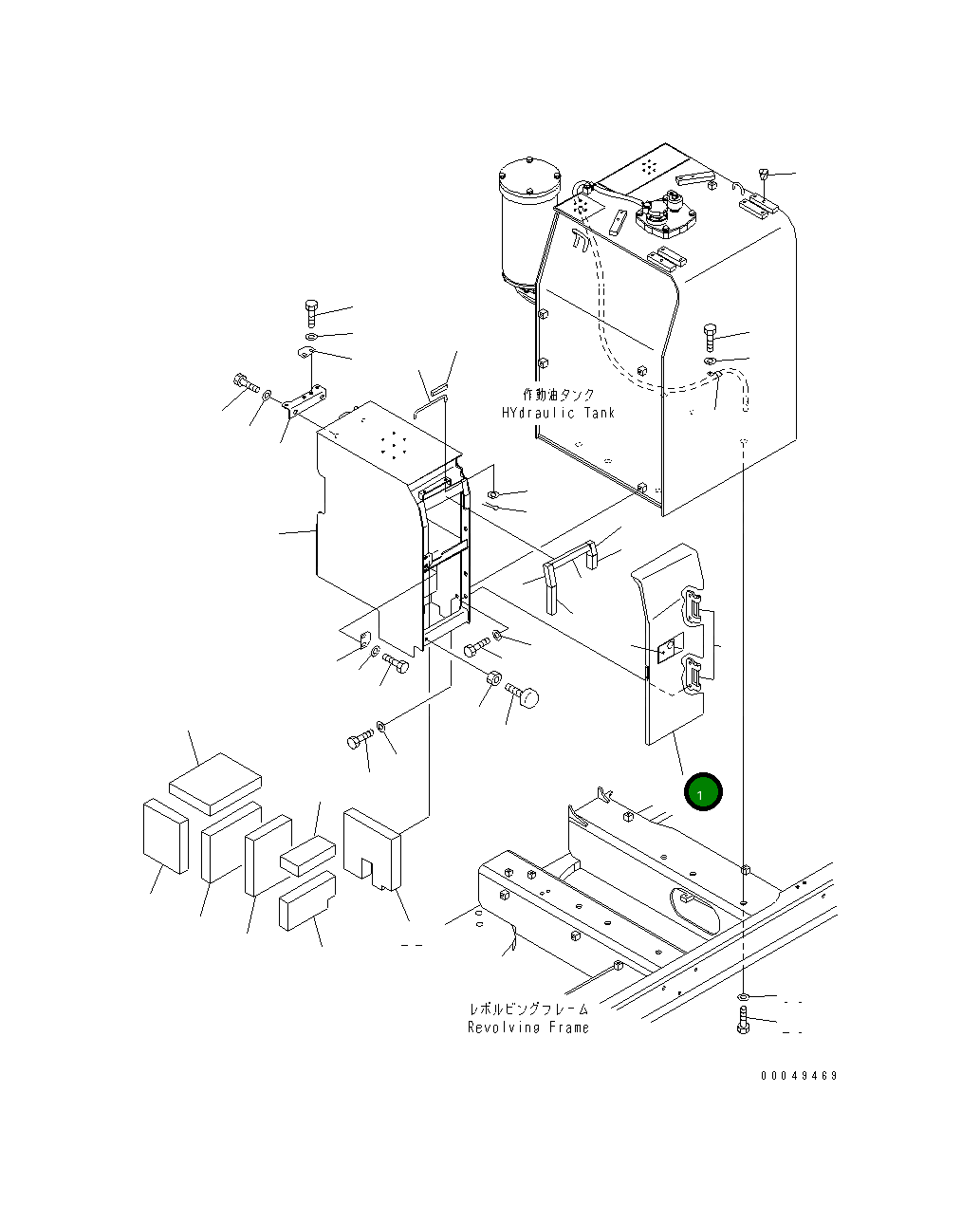 作動油タンク
HYdraulic Tank

1

レボルビングフレーム
Revolving Frame

00049469