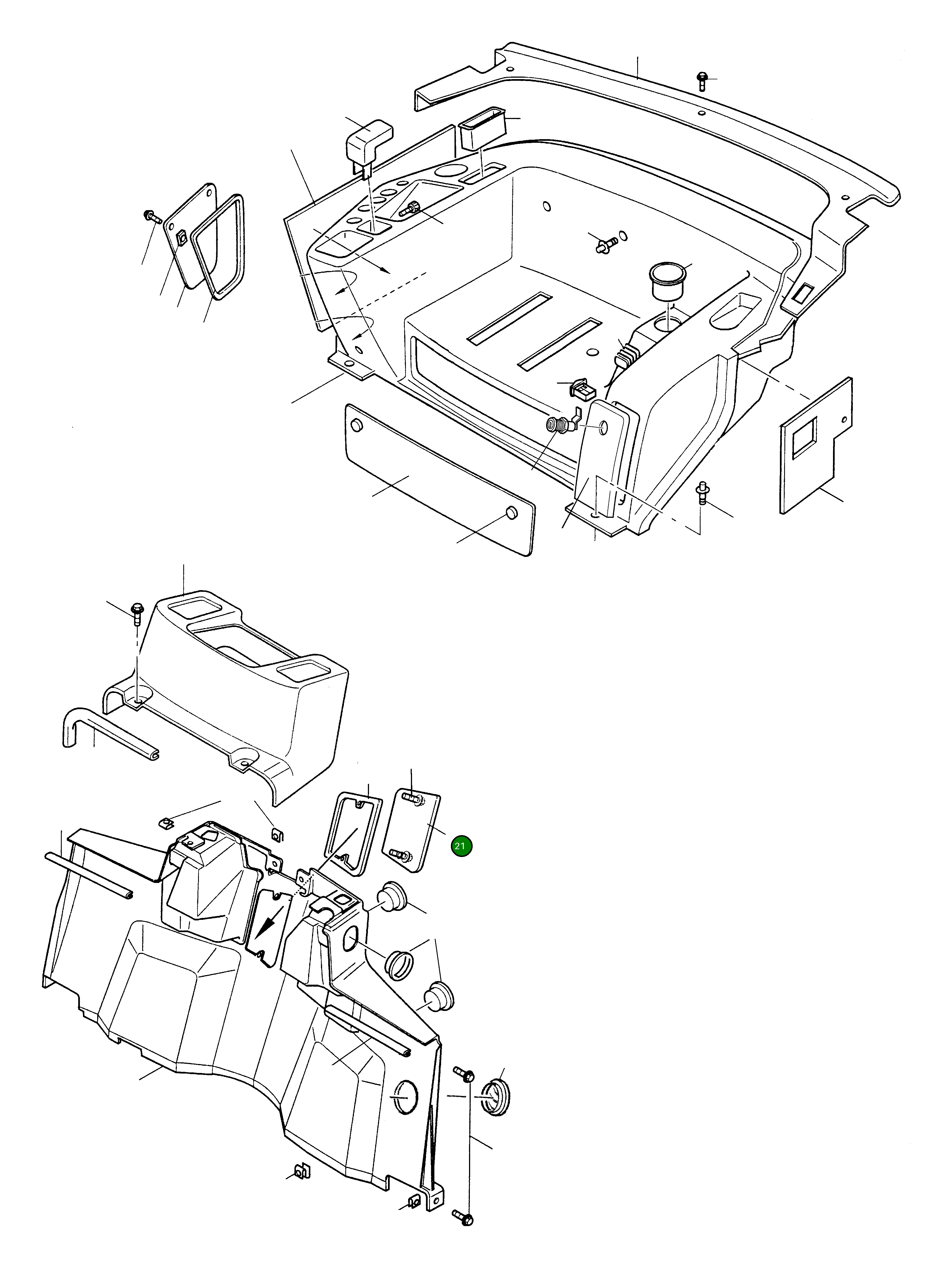 21