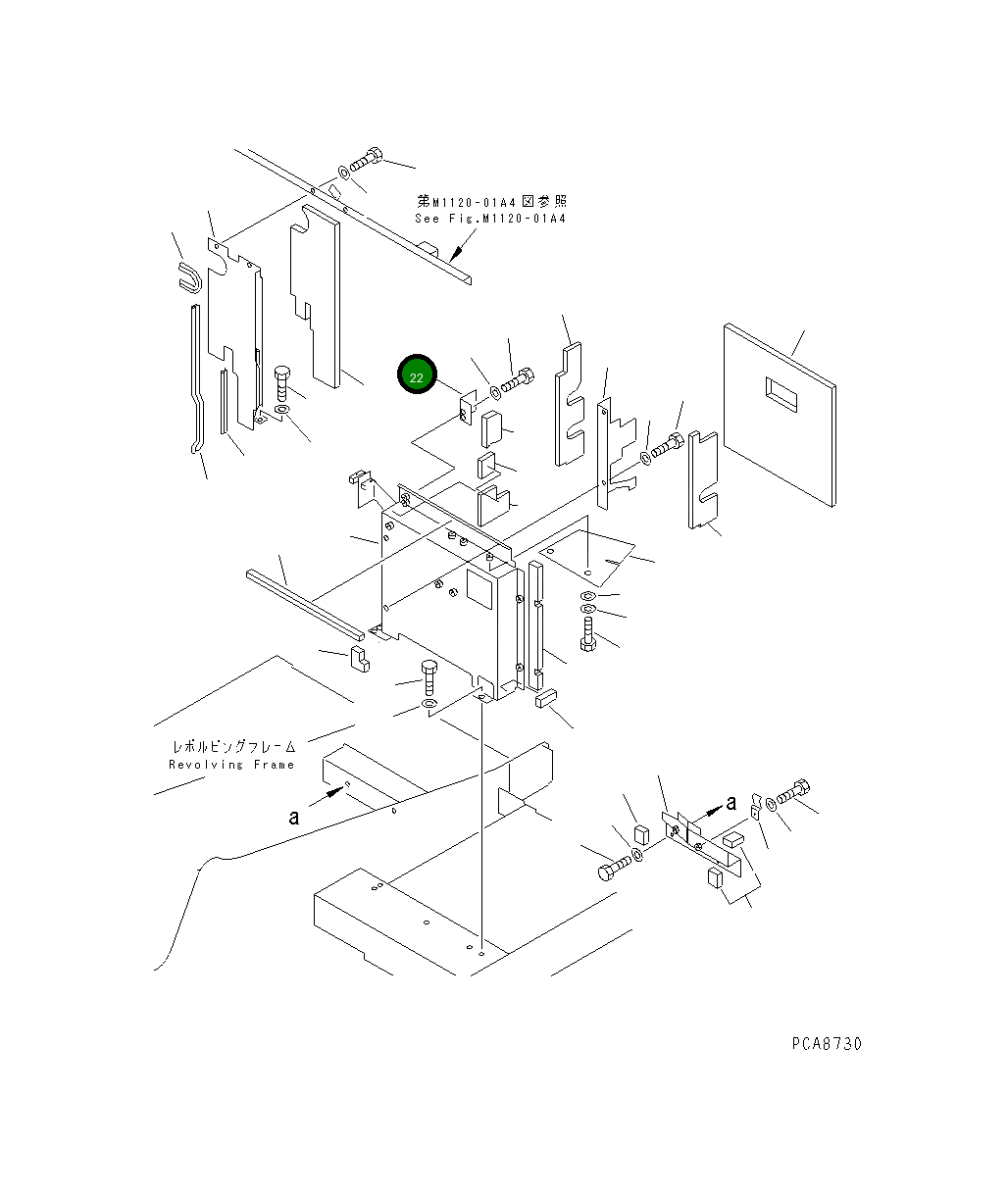 第M1120-01A4図参照
See Fig.M1120-01A4

22

レボルビングフレーム
Revolving Frame

a

a

PCA8730