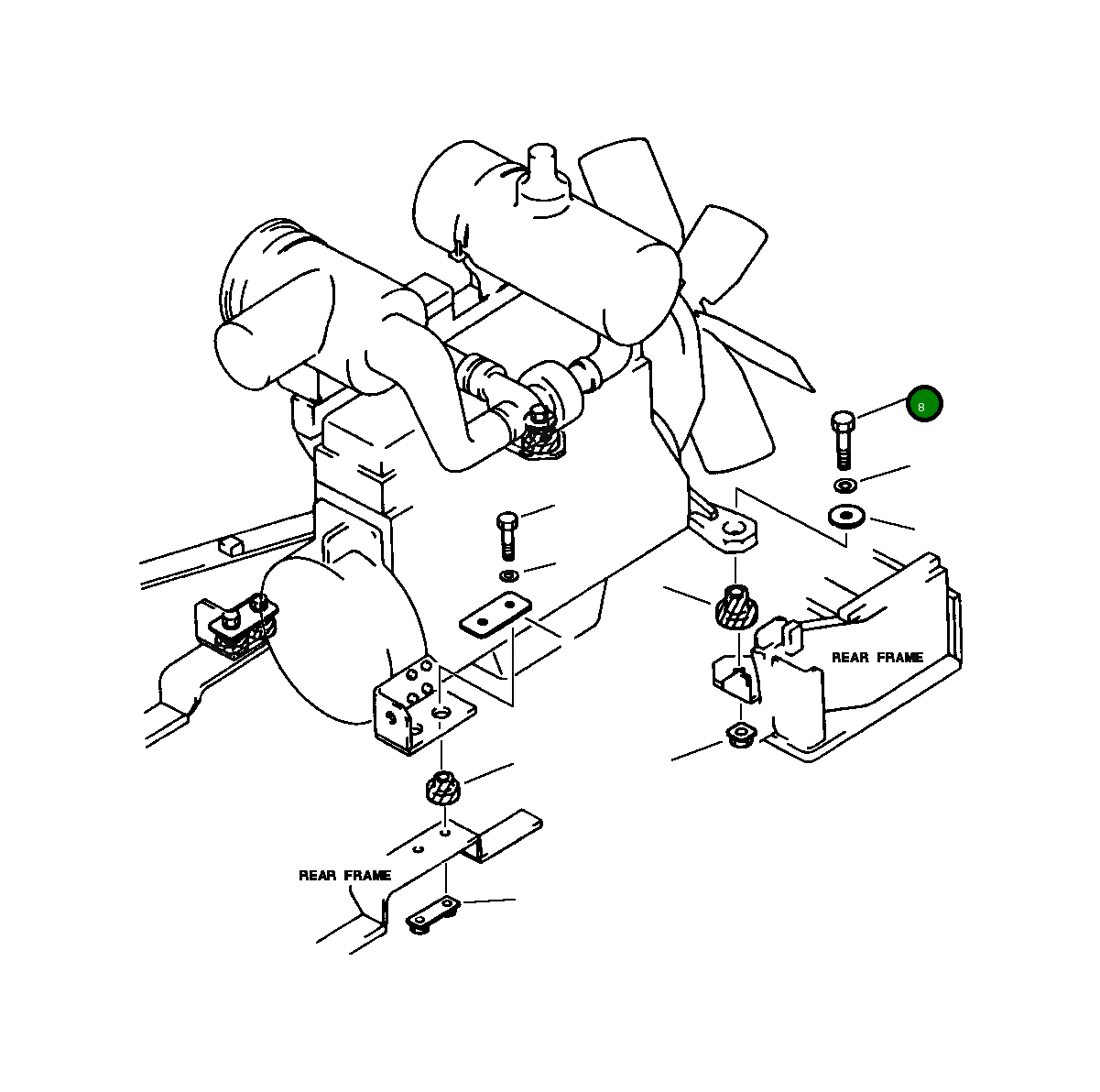 8

REAR FRAME

REAR FRAME