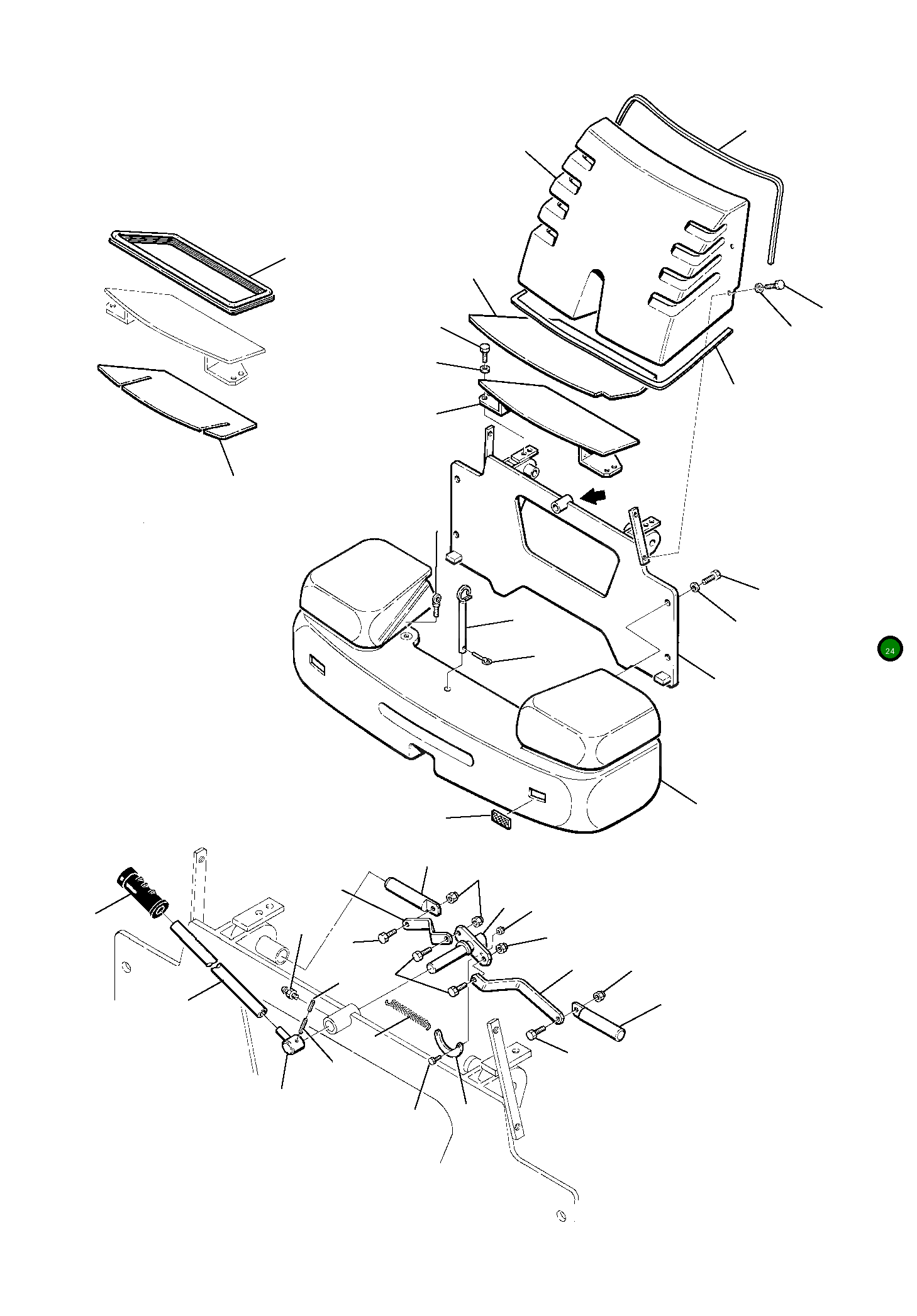 24