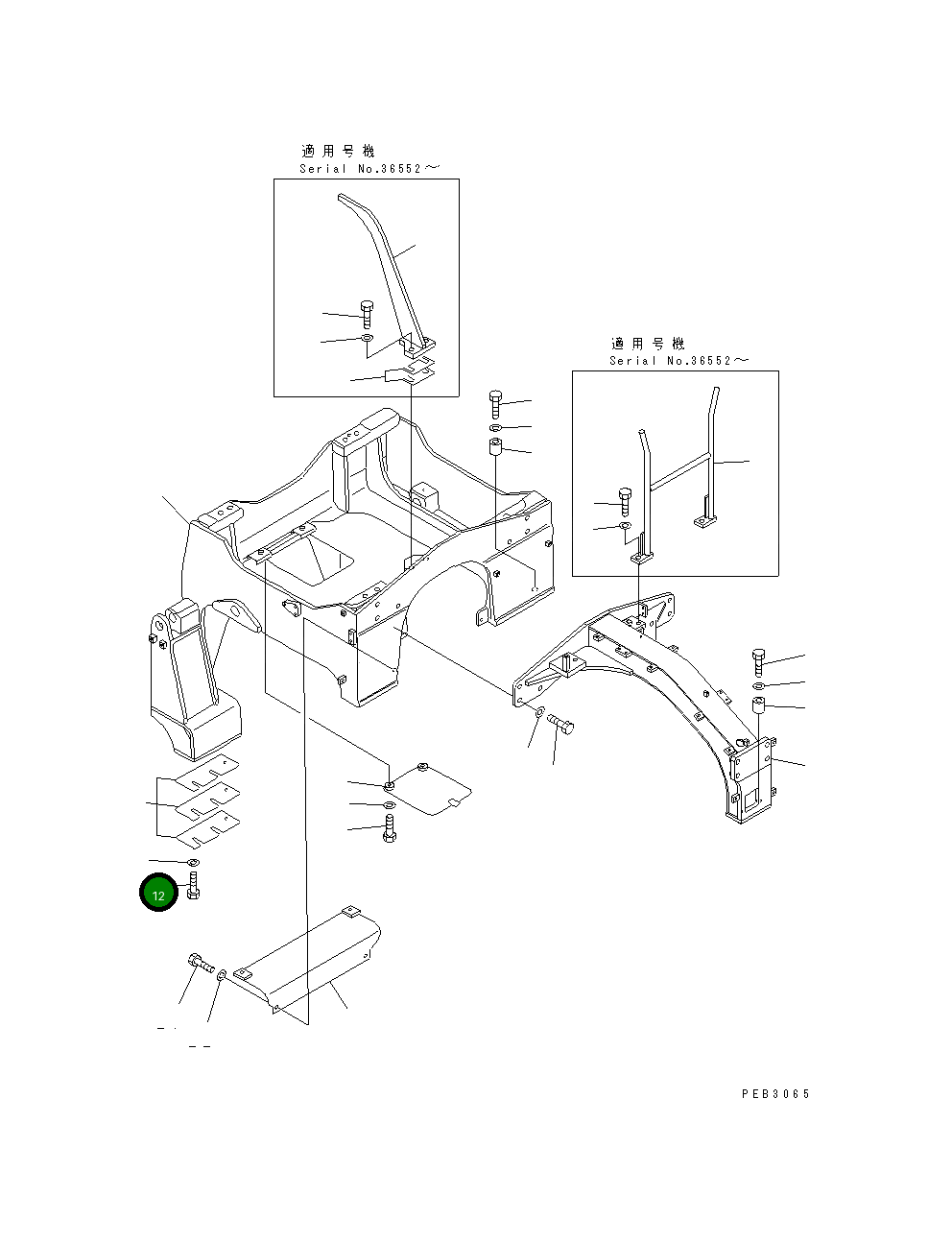 適用号機
Serial No.36552～

適用号機
Serial No.36552～

12

PEB3065