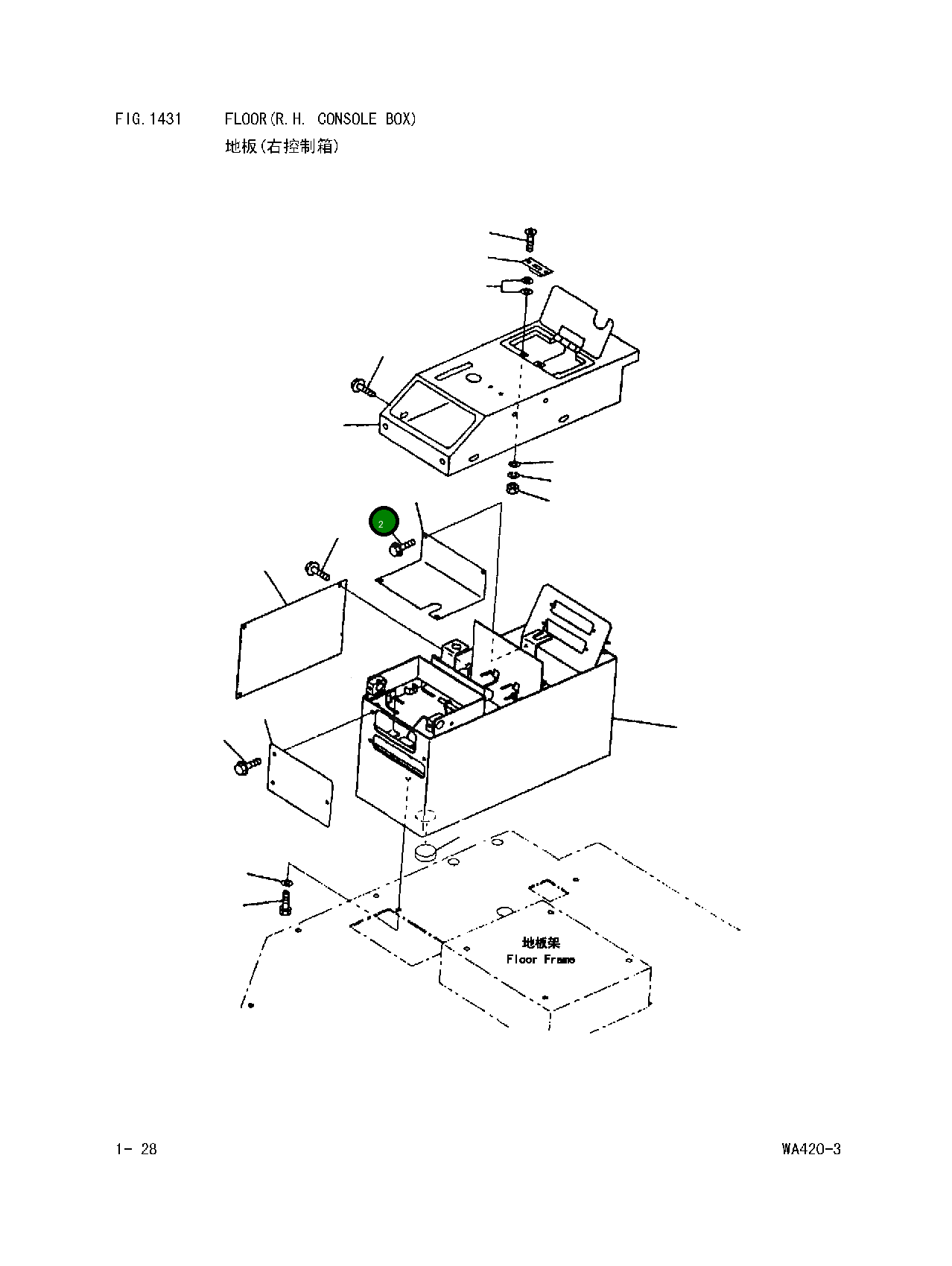 FIG.1431 FLOOR(R.H. CONSOLE BOX)
地板(右控制箱)

2

地板架
Floor Frame

1- 28

WA420-3