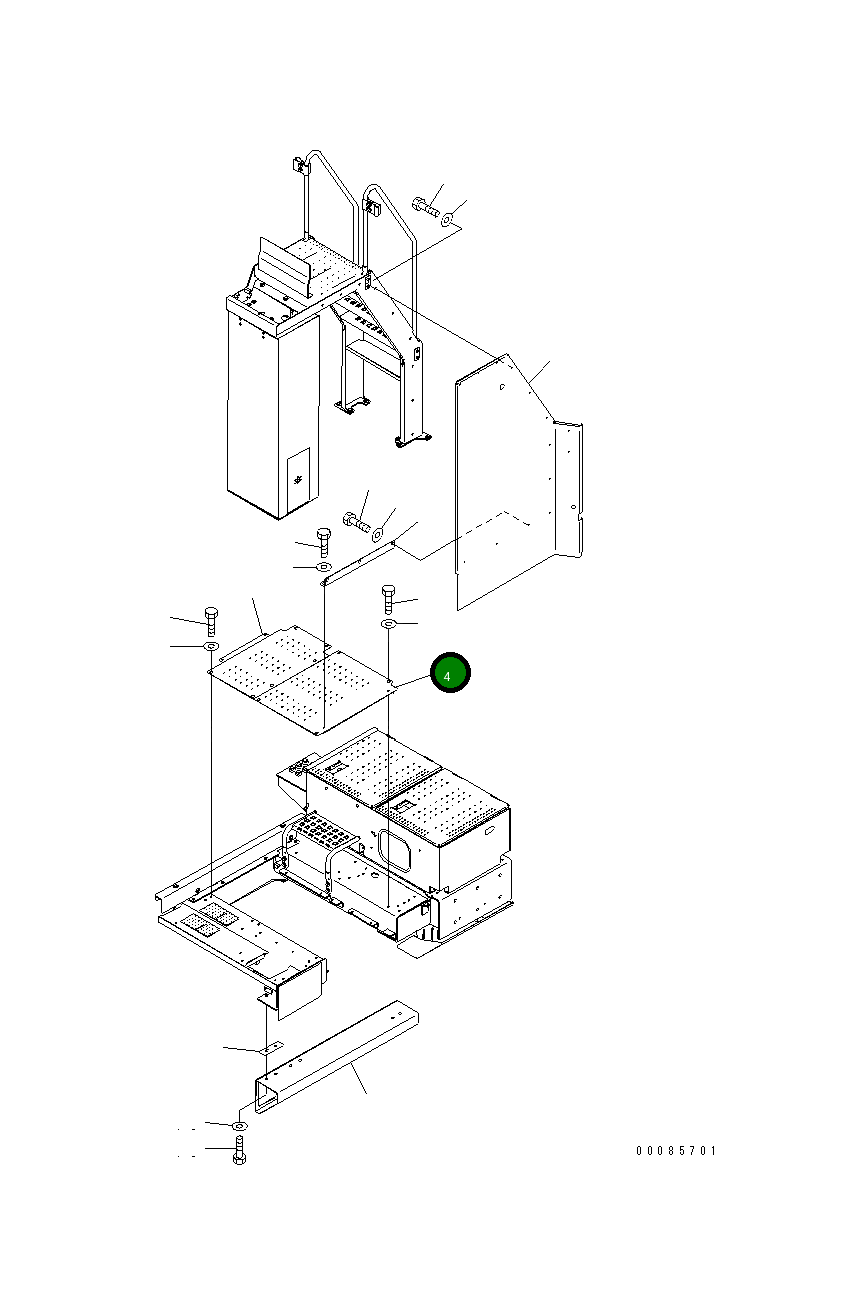 4

00085701