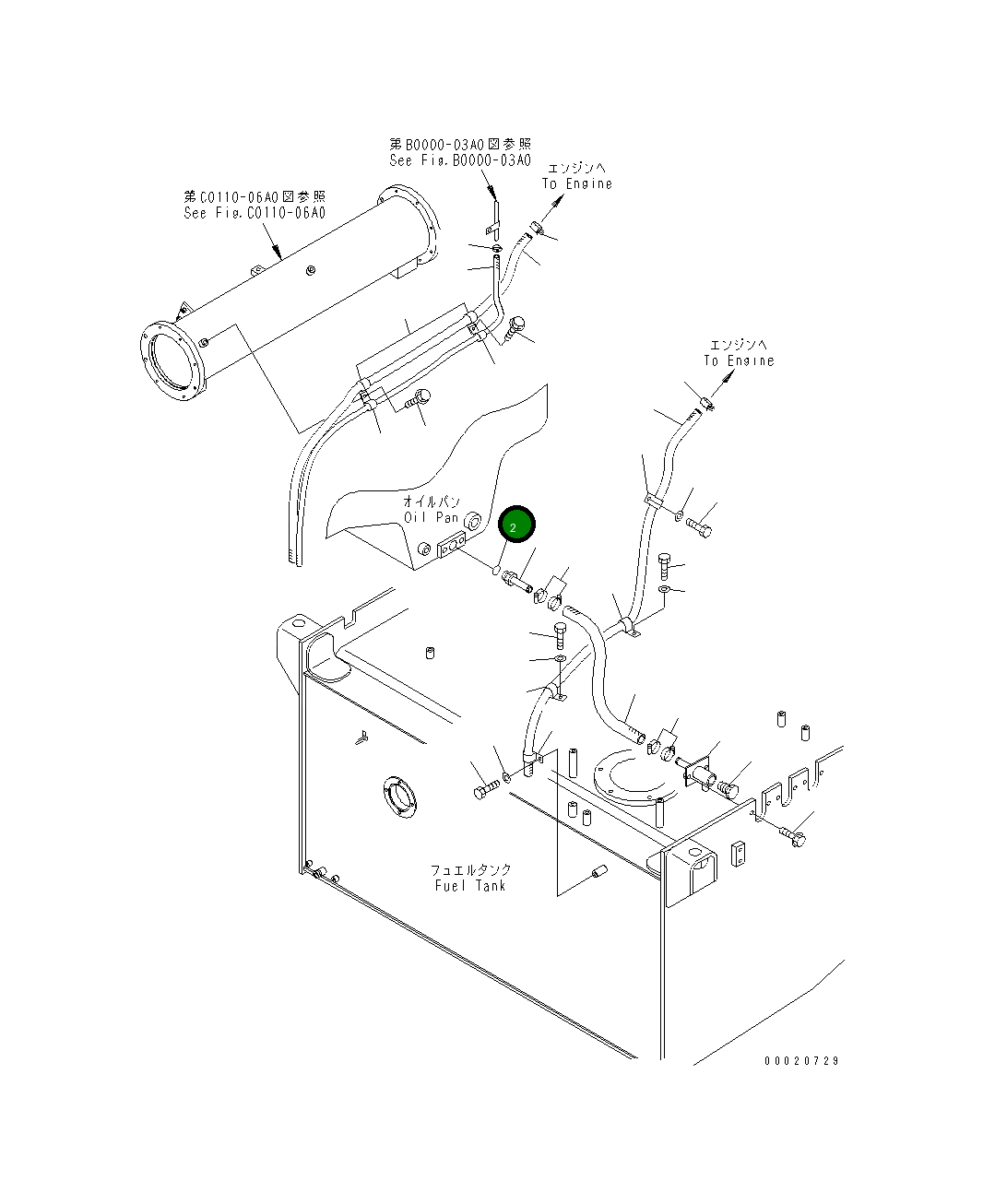 第B0000-03A0図参照
See Fig.B0000-03A0

エンジンへ
To Engine

第C0110-06A0図参照
See Fig.C0110-06A0

エンジンへ
To Engine

オイルパン
Oil Pan

2

フュエルタンク
Fuel Tank

00020729