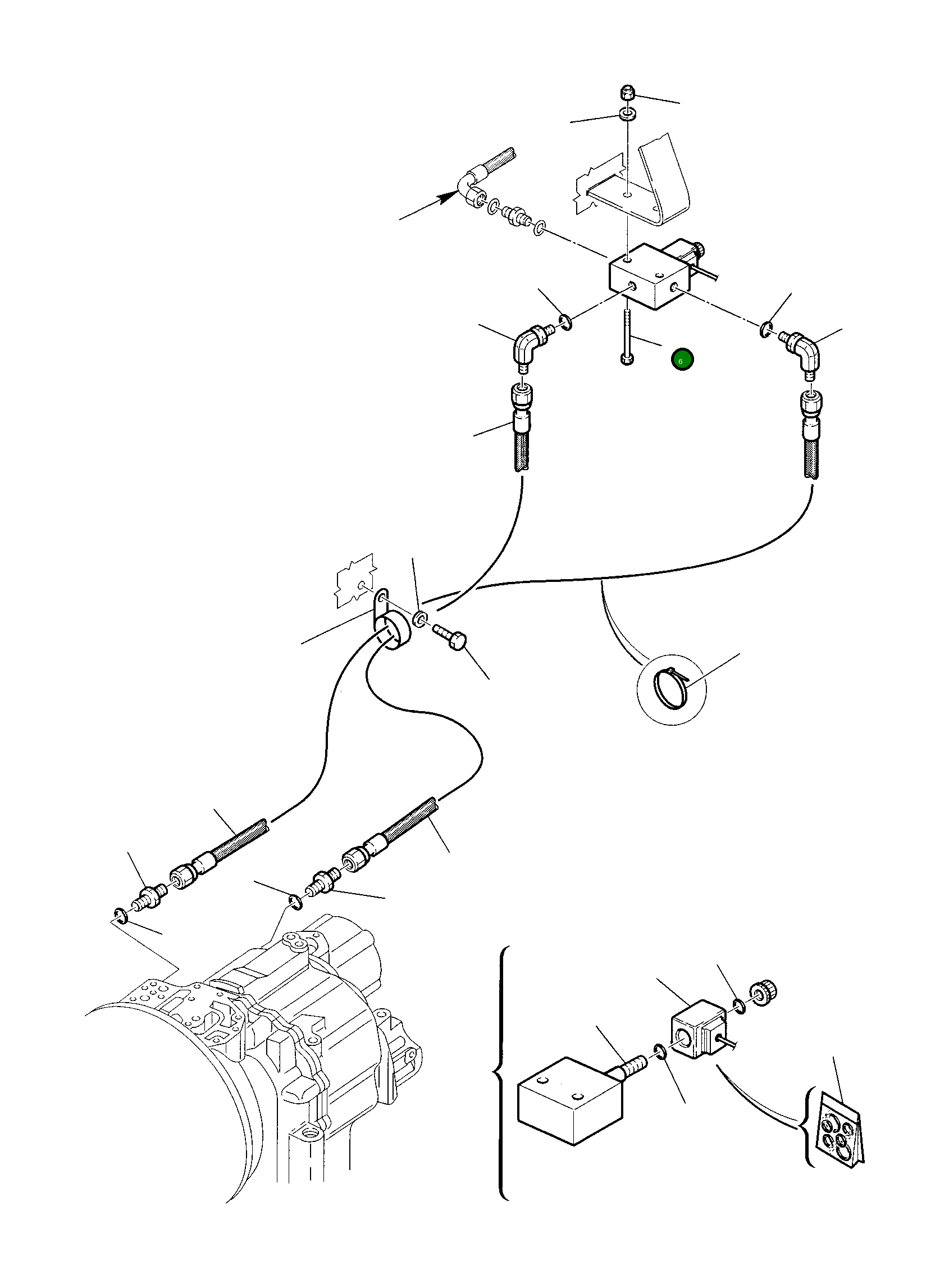 6