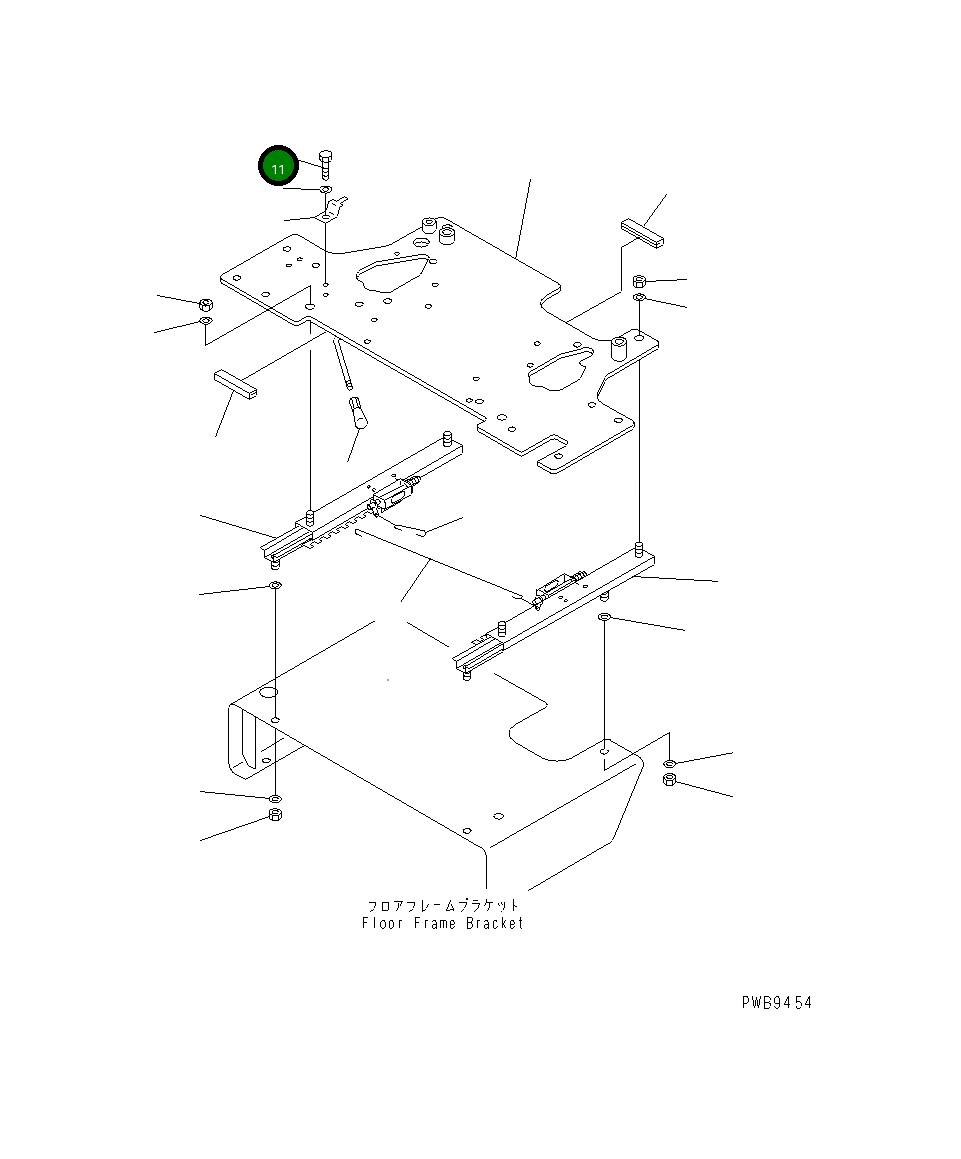 11

フロアフレームブラケット
Floor Frame Bracket

PWB9454