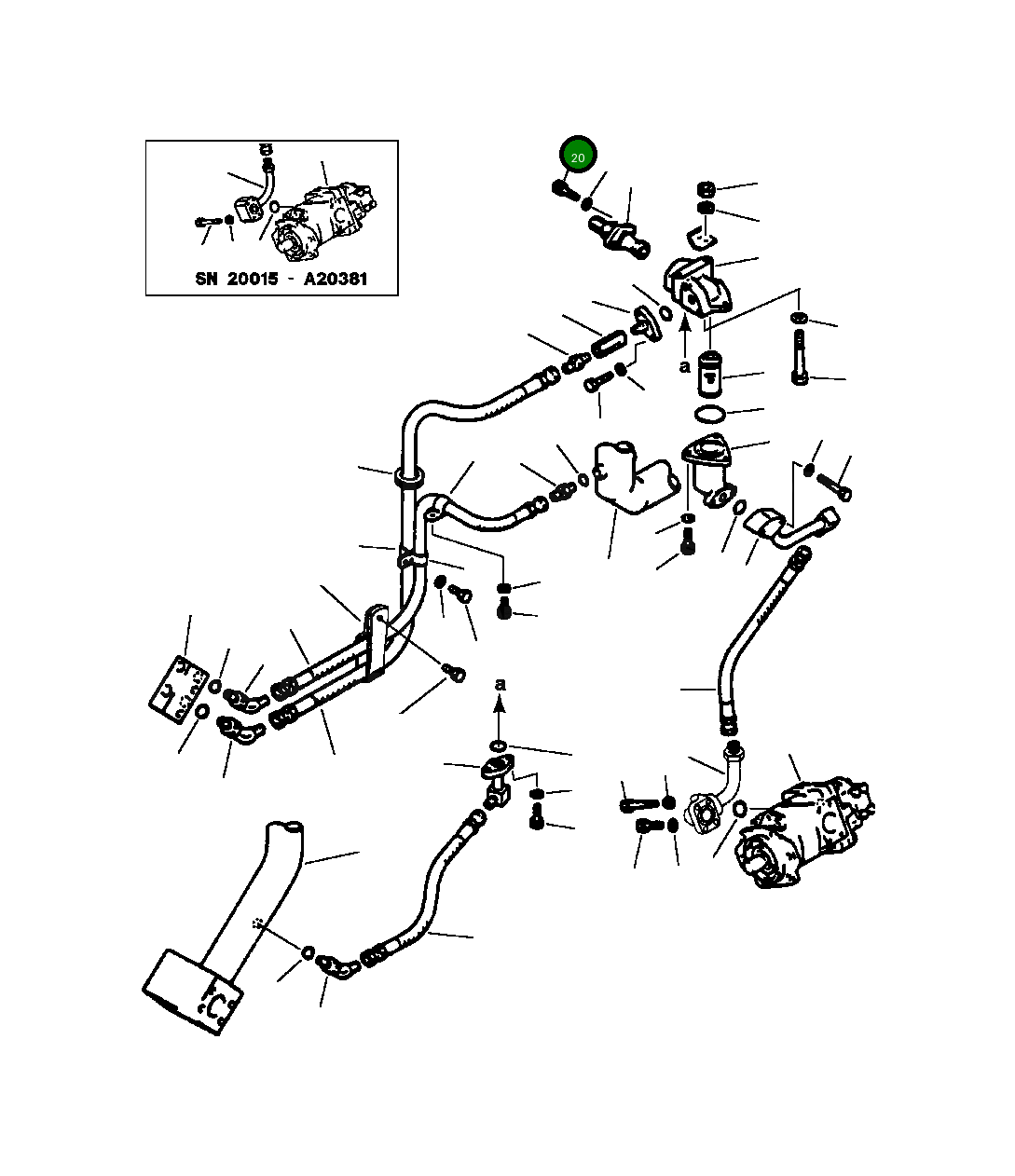 SN 20015 - A20381

20

a

a