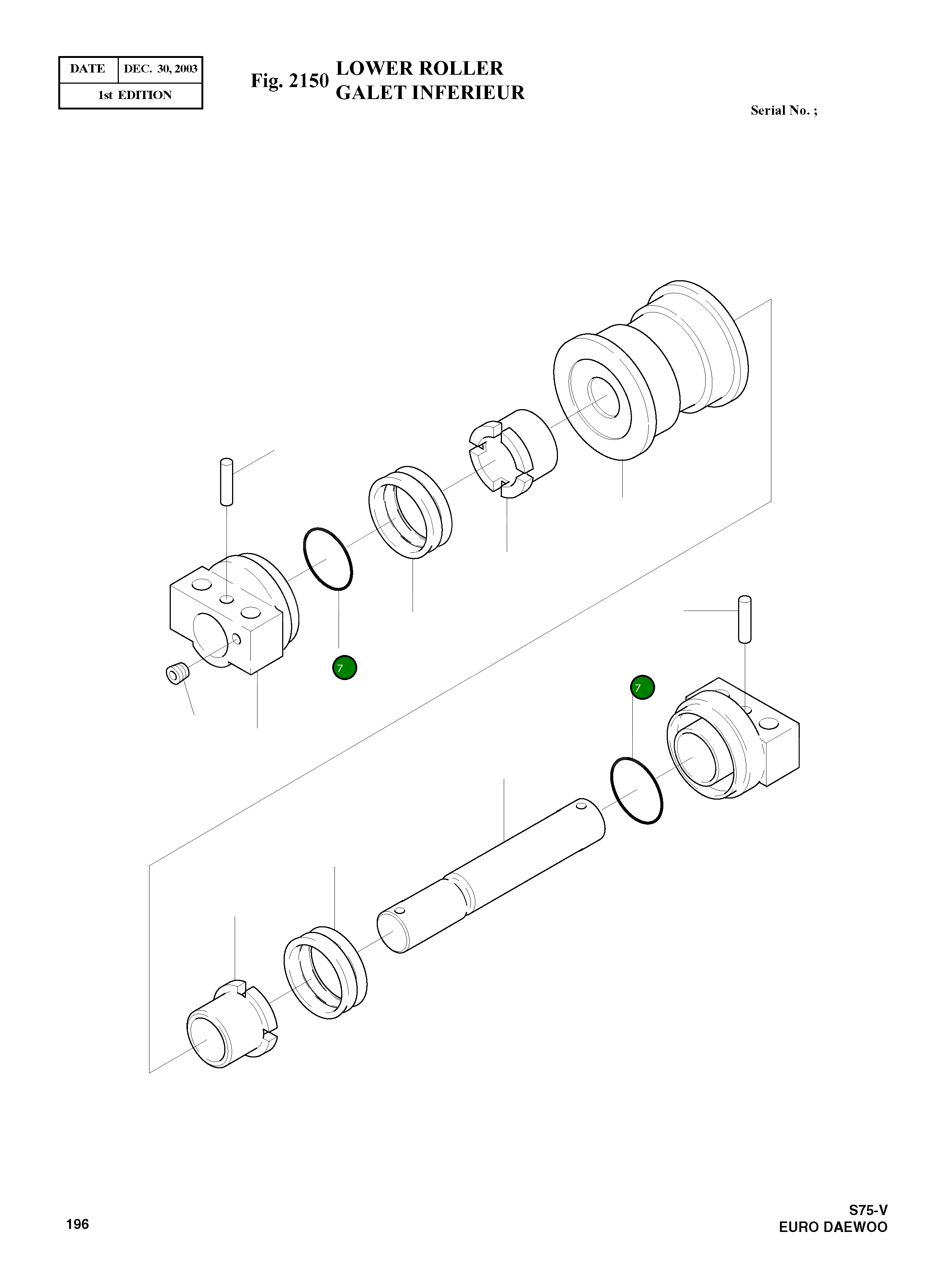 | DATE | DEC. 30, 2003 |
|---|---|
| 1st EDITION | |

Fig. 2150 LOWER ROLLER
GALET INFERIEUR

Serial No. ;

7

7

196

S75-V
EURO DAEWOO