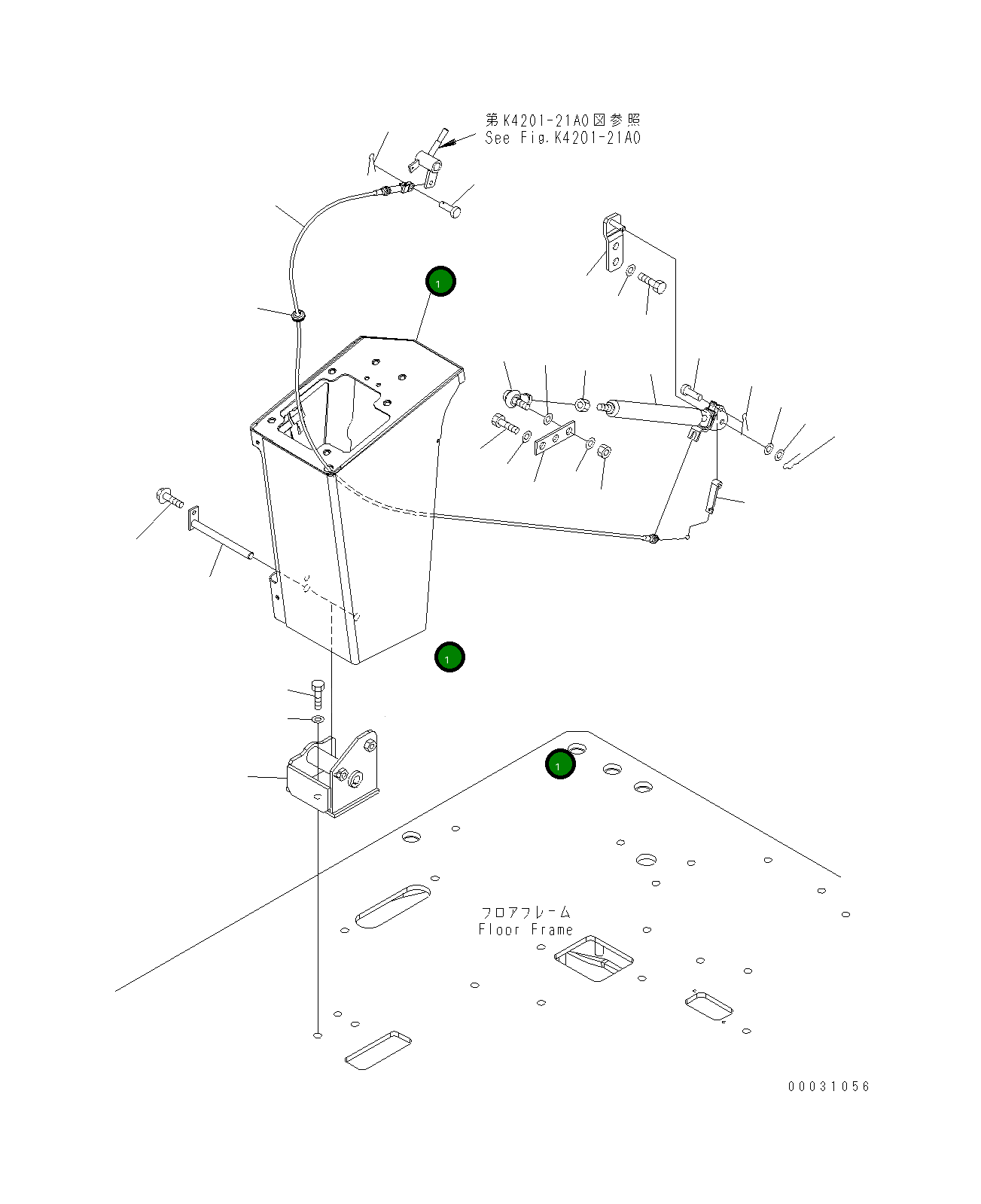 第K4201-21A0図参照
See Fig.K4201-21A0

1

1

1

フロアフレーム
Floor Frame

00031056