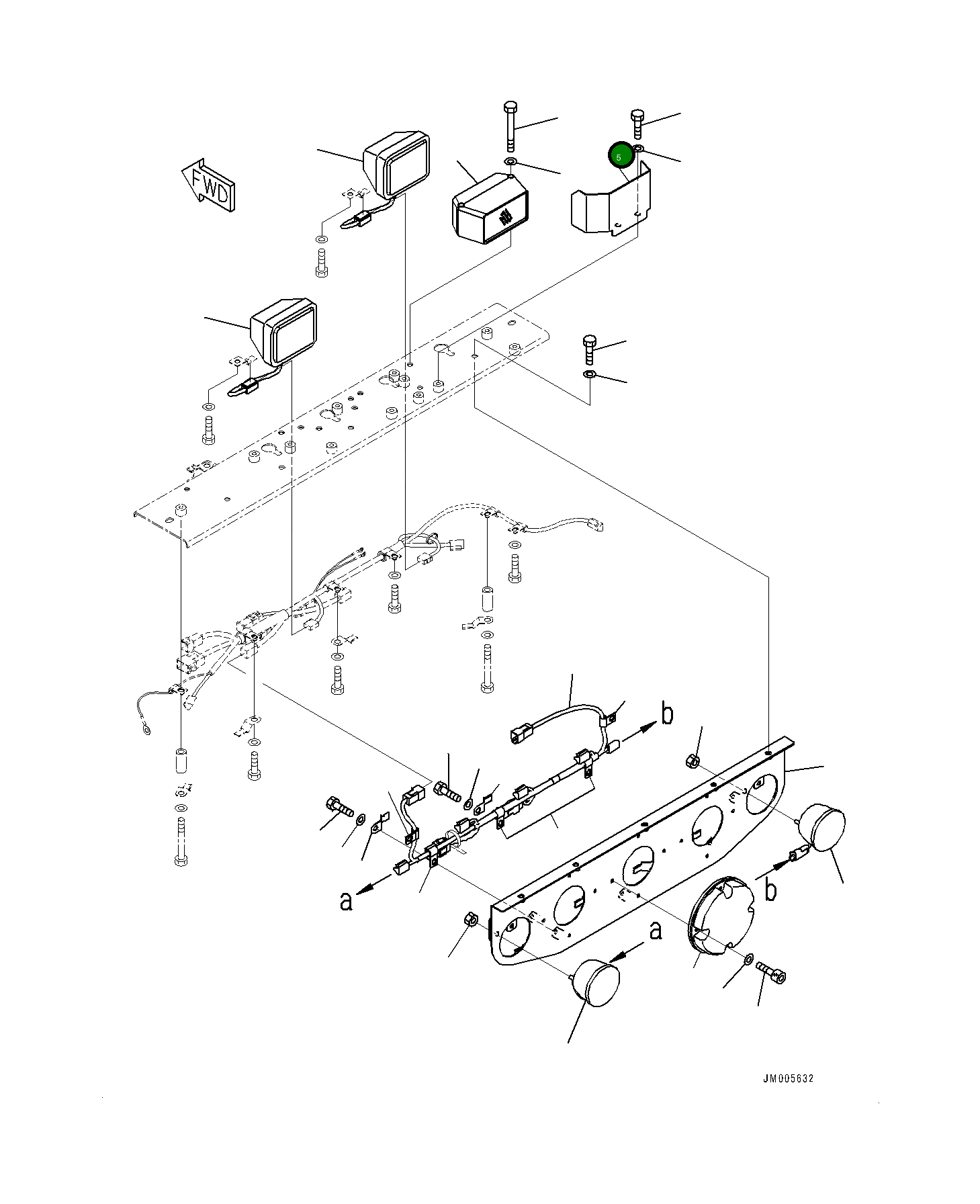 FWD
5
b
a
b
a
JM005632