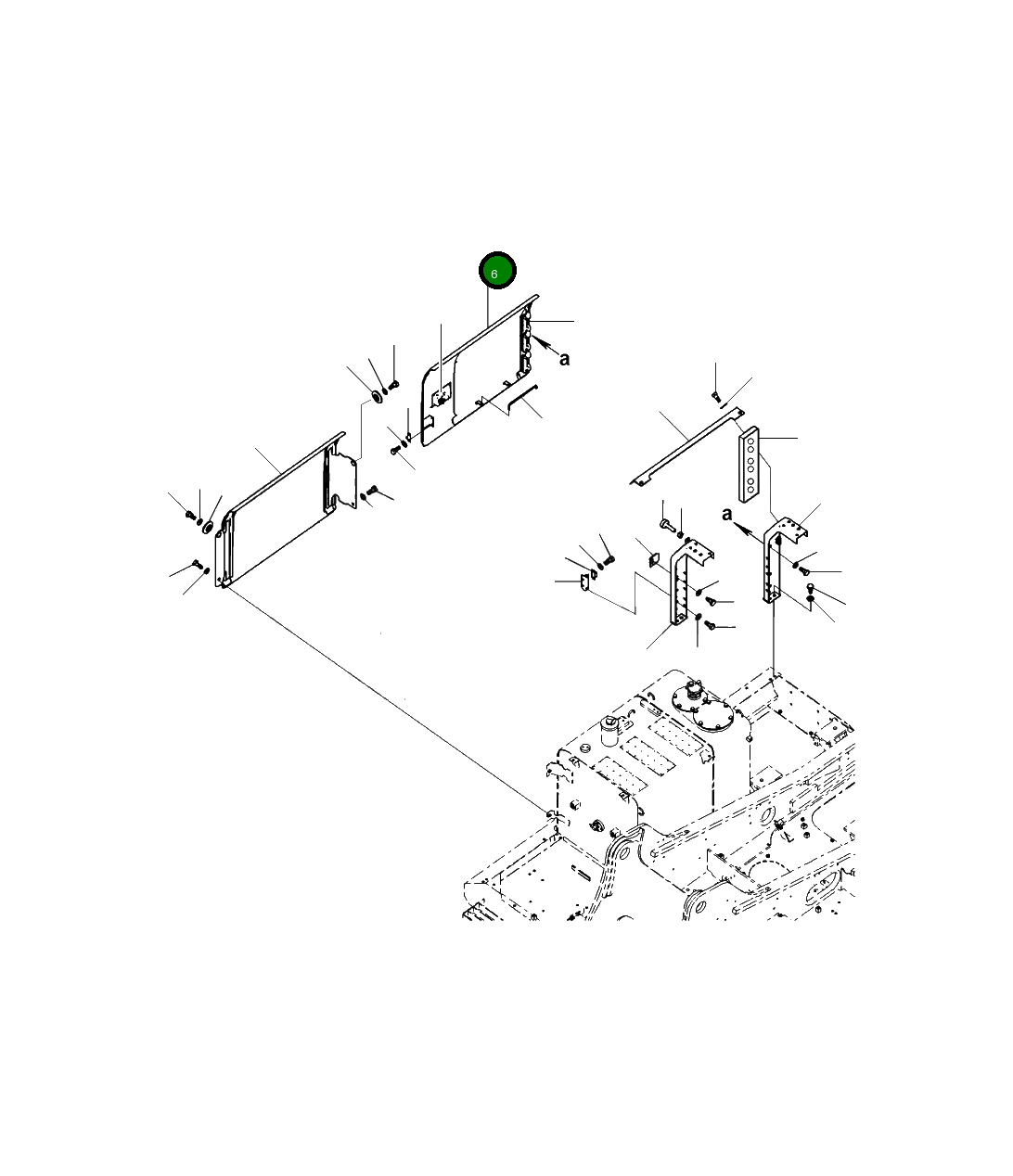 6
a
a