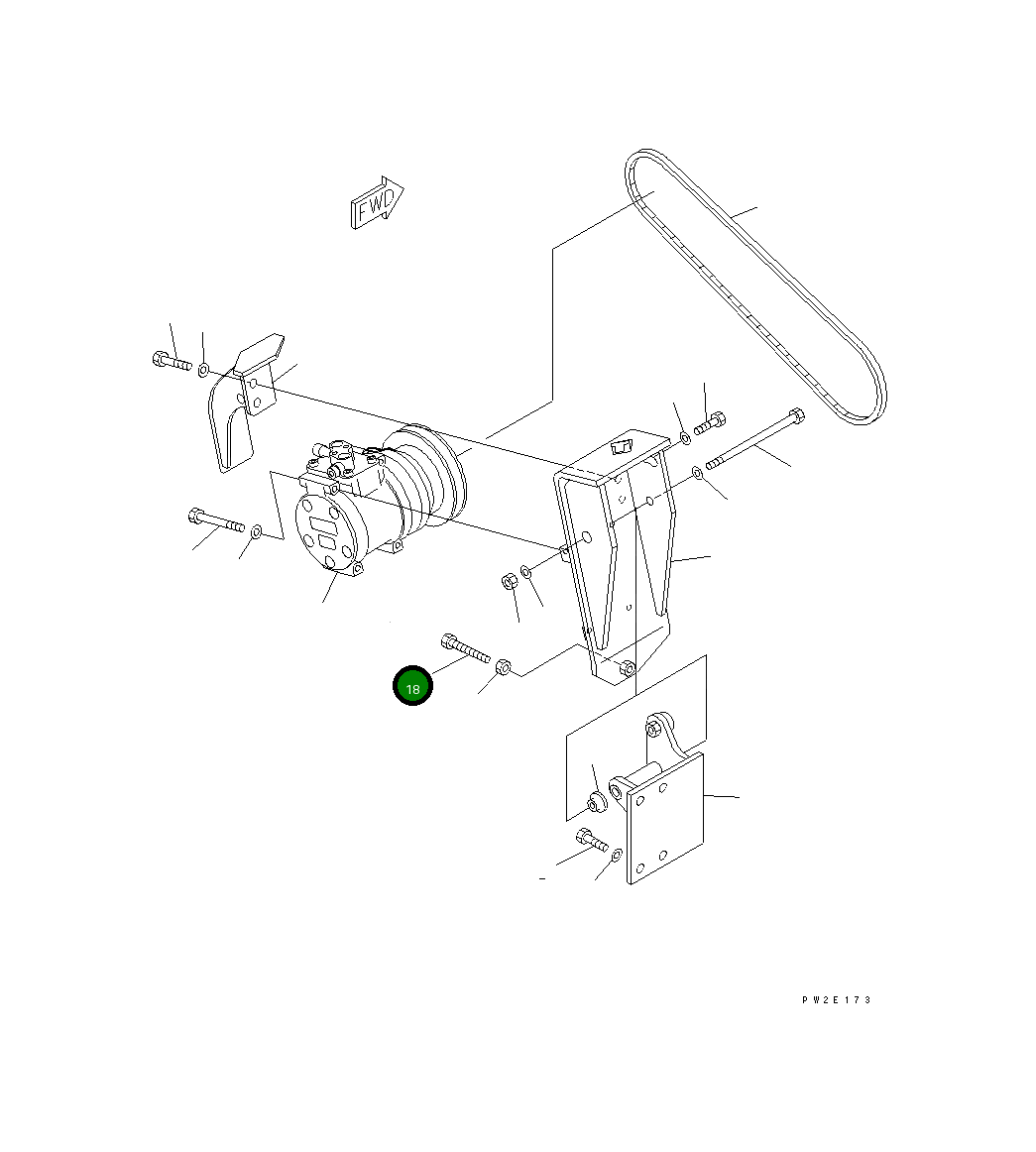 FWD

18

PW2E173